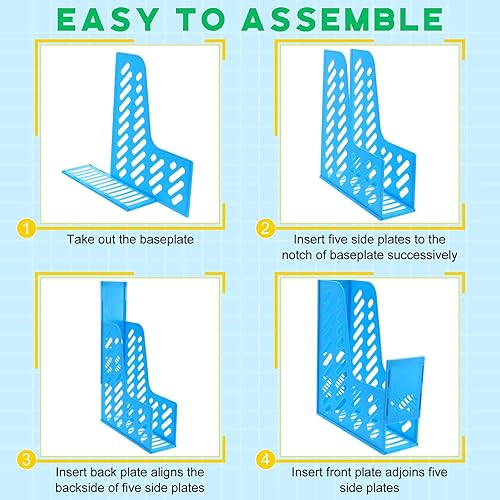 EASY TO ASSEMBLE

1
Take out the baseplate

2
Insert five side plates to the notch of baseplate successively

3
Insert back plate aligns the backside of five side plates

4
Insert front plate adjoins five side plates