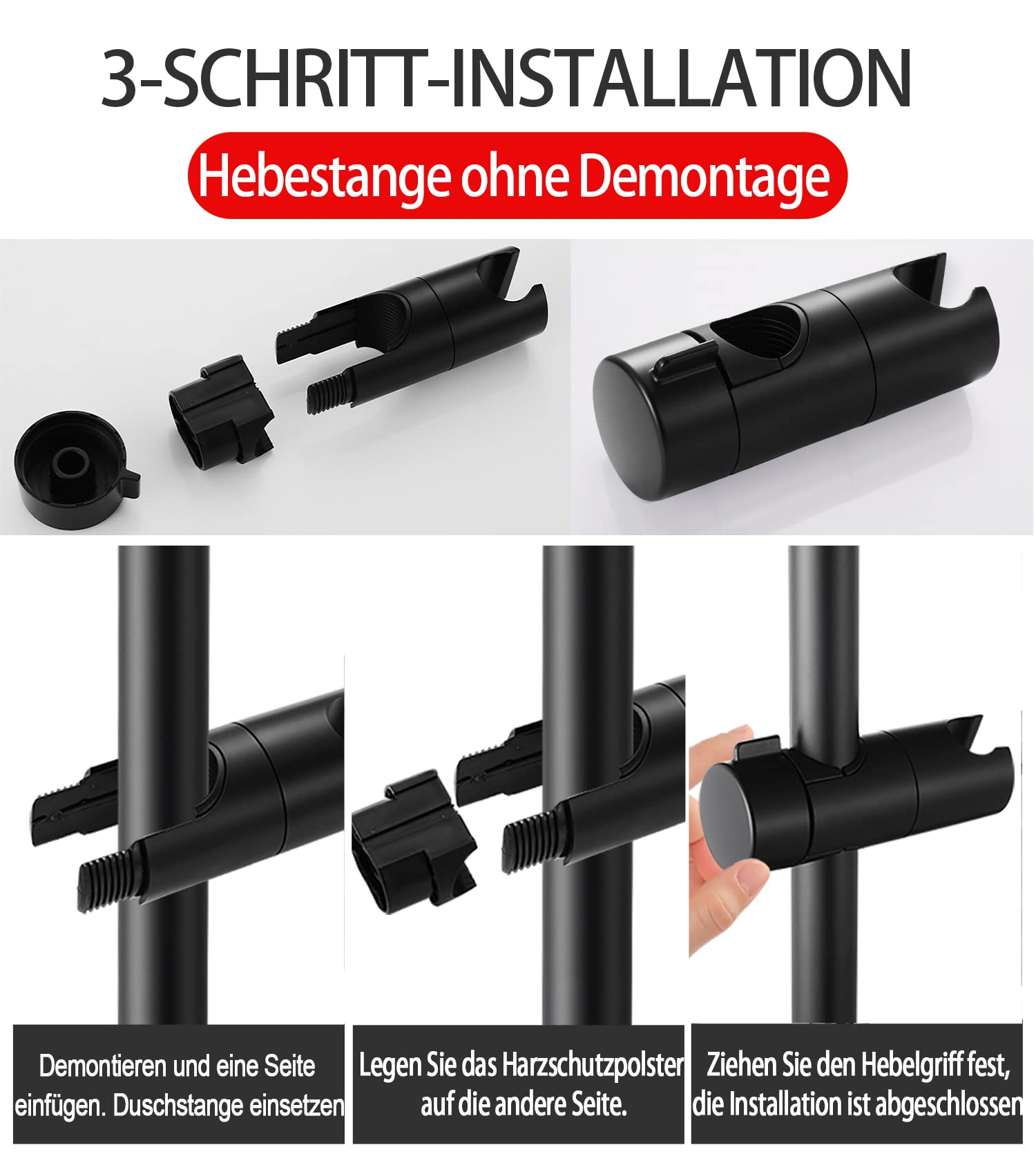 3-SCHRITT-INSTALLATION

Hebestange ohne Demontage

Demontieren und eine Seite einfügen. Duschstange einsetzen

Legen Sie das Harzschutzpolster auf die andere Seite.

Ziehen Sie den Hebelgriff fest, die Installation ist abgeschlossen