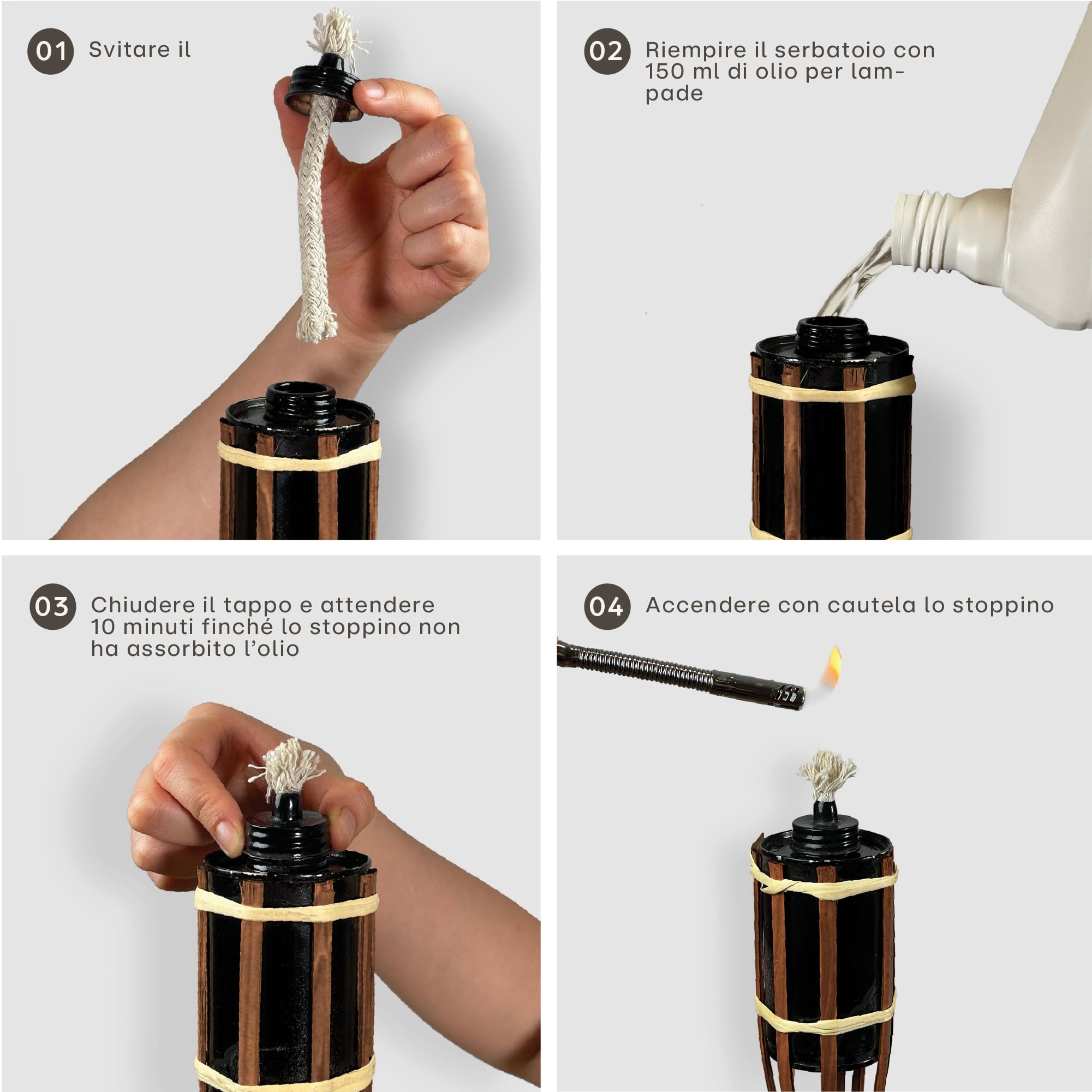 01 Svitare il

02 Riempire il serbatoio con 150 ml di olio per lampade

03 Chiudere il tappo e attendere 10 minuti finché lo stoppino non ha assorbito l'olio

04 Accendere con cautela lo stoppino