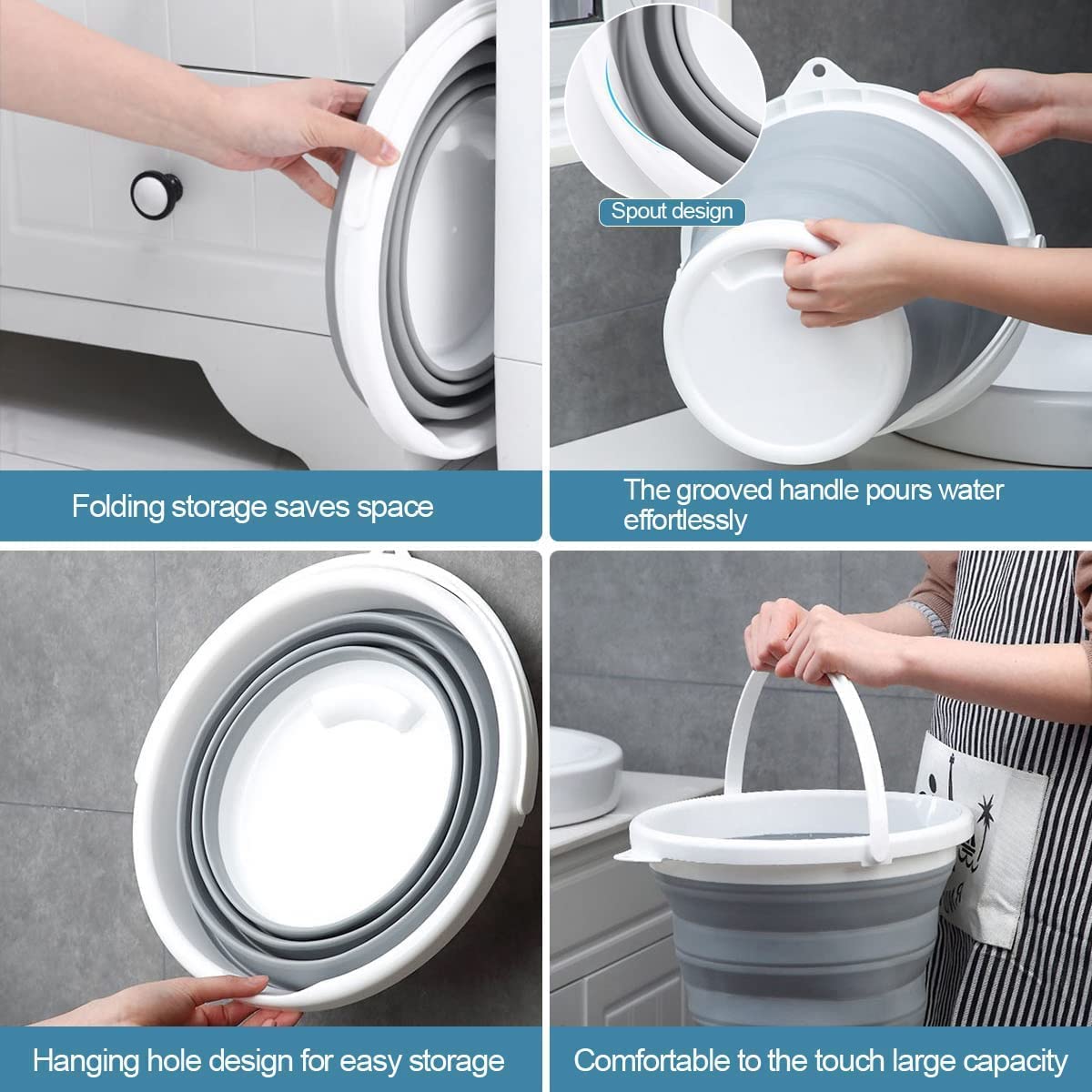 Folding storage saves space

Spout design

The grooved handle pours water effortlessly

Hanging hole design for easy storage

Comfortable to the touch large capacity