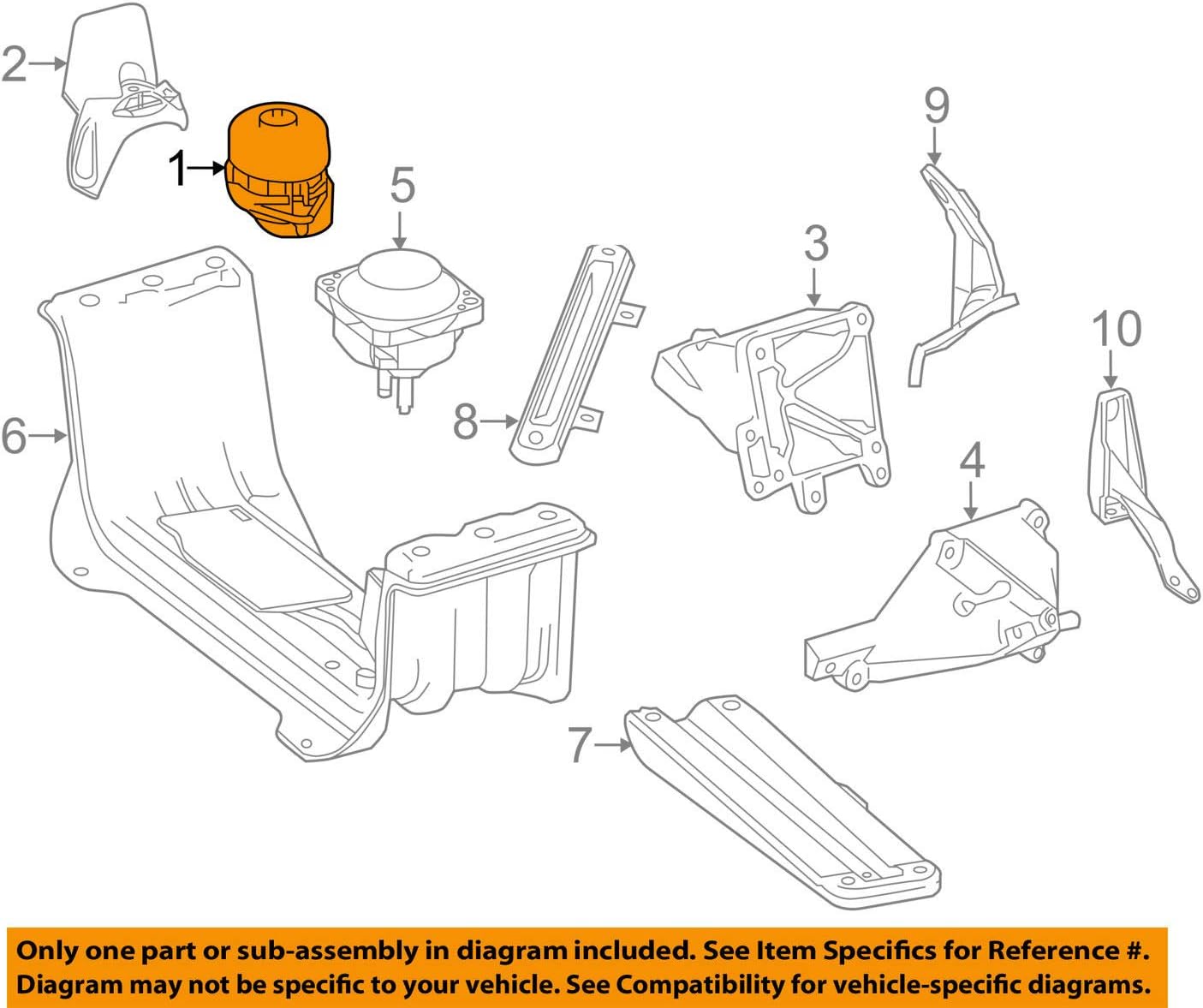 2
1
5
9
3
10
8
6
4
7

Only one part or sub-assembly in diagram included. See Item Specifics for Reference #.
Diagram may not be specific to your vehicle. See Compatibility for vehicle-specific diagrams.