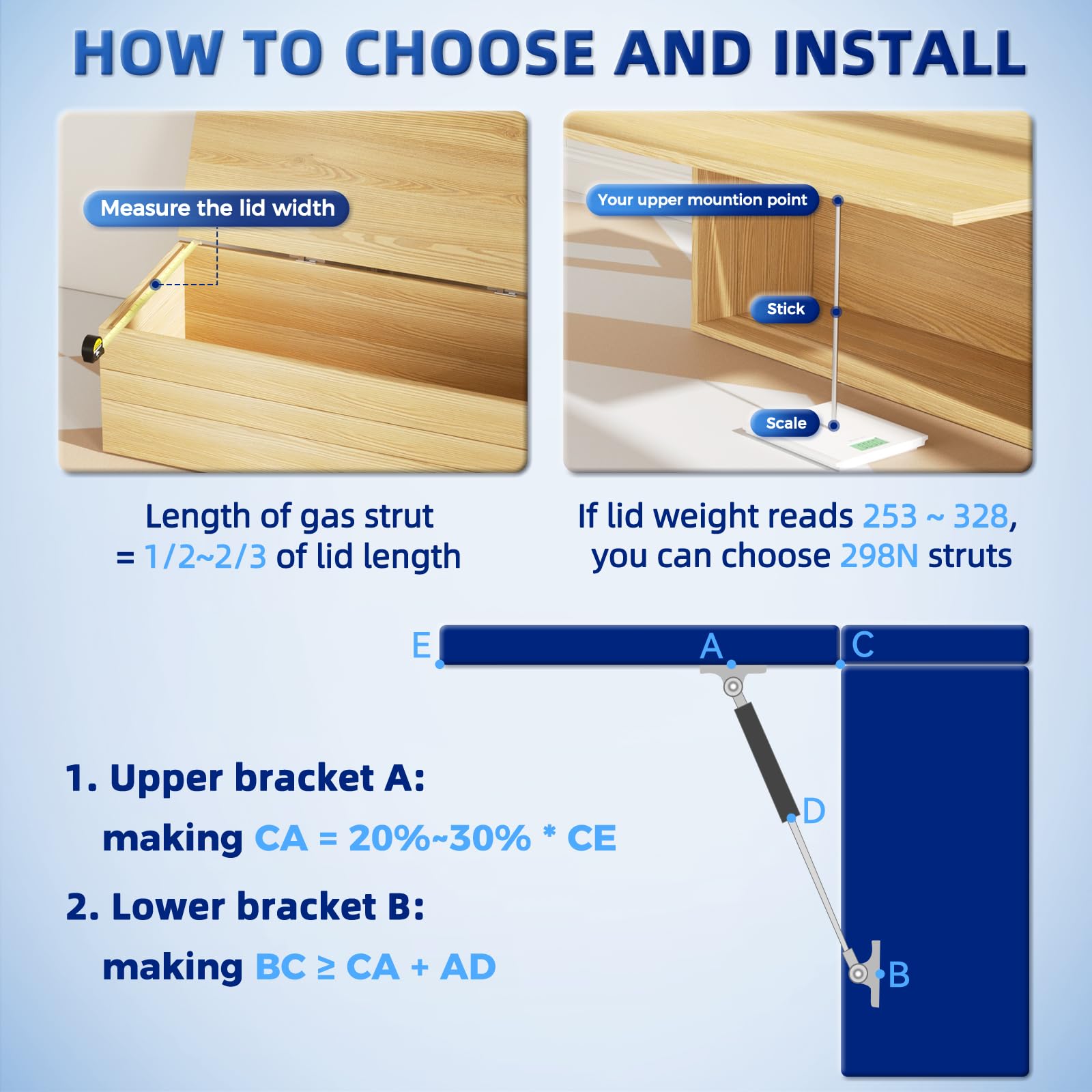 HOW TO CHOOSE AND INSTALL

Measure the lid width

Your upper mountion point

Stick

Scale

Length of gas strut = 1/2~2/3 of lid length

If lid weight reads 253 ~ 328, you can choose 298N struts

E

A

C

D

B

1. Upper bracket A:

making CA = 20%~30% * CE

2. Lower bracket B:

making BC ≥ CA + AD