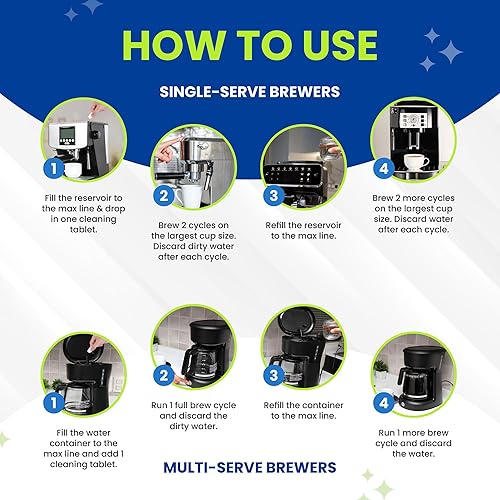 HOW TO USE

SINGLE-SERVE BREWERS

1
Fill the reservoir to the max line & drop in one cleaning tablet.

2
Brew 2 cycles on the largest cup size. Discard dirty water after each cycle.

3
Refill the reservoir to the max line.

4
Brew 2 more cycles on the largest cup size. Discard water after each cycle.

1
Fill the water container to the max line and add 1 cleaning tablet.

2
Run 1 full brew cycle and discard the dirty water.

3
Refill the container to the max line.

4
Run 1 more brew cycle and discard the water.

MULTI-SERVE BREWERS