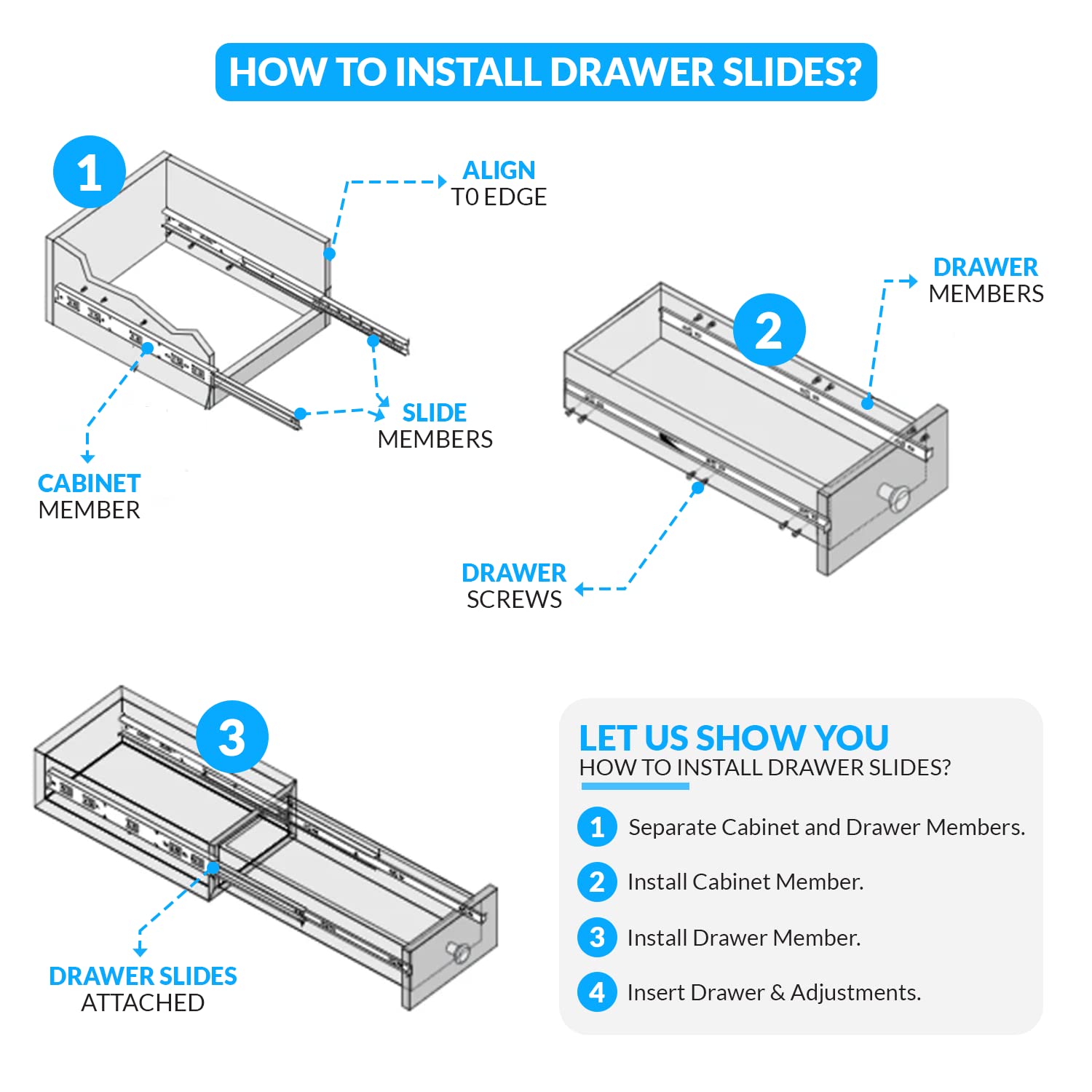 HOW TO INSTALL DRAWER SLIDES?

1

ALIGN
T0 EDGE

SLIDE
MEMBERS

CABINET
MEMBER

2

DRAWER
MEMBERS

DRAWER
SCREWS

3

DRAWER SLIDES
ATTACHED

LET US SHOW YOU
HOW TO INSTALL DRAWER SLIDES?

1 Separate Cabinet and Drawer Members.

2 Install Cabinet Member.

3 Install Drawer Member.

4 Insert Drawer & Adjustments.