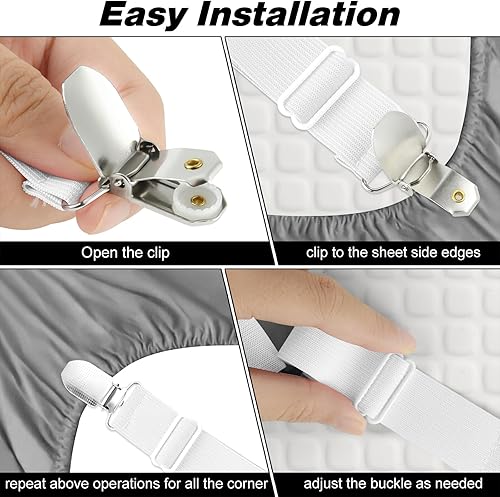 Easy Installation

Open the clip

clip to the sheet side edges

repeat above operations for all the corner

adjust the buckle as needed