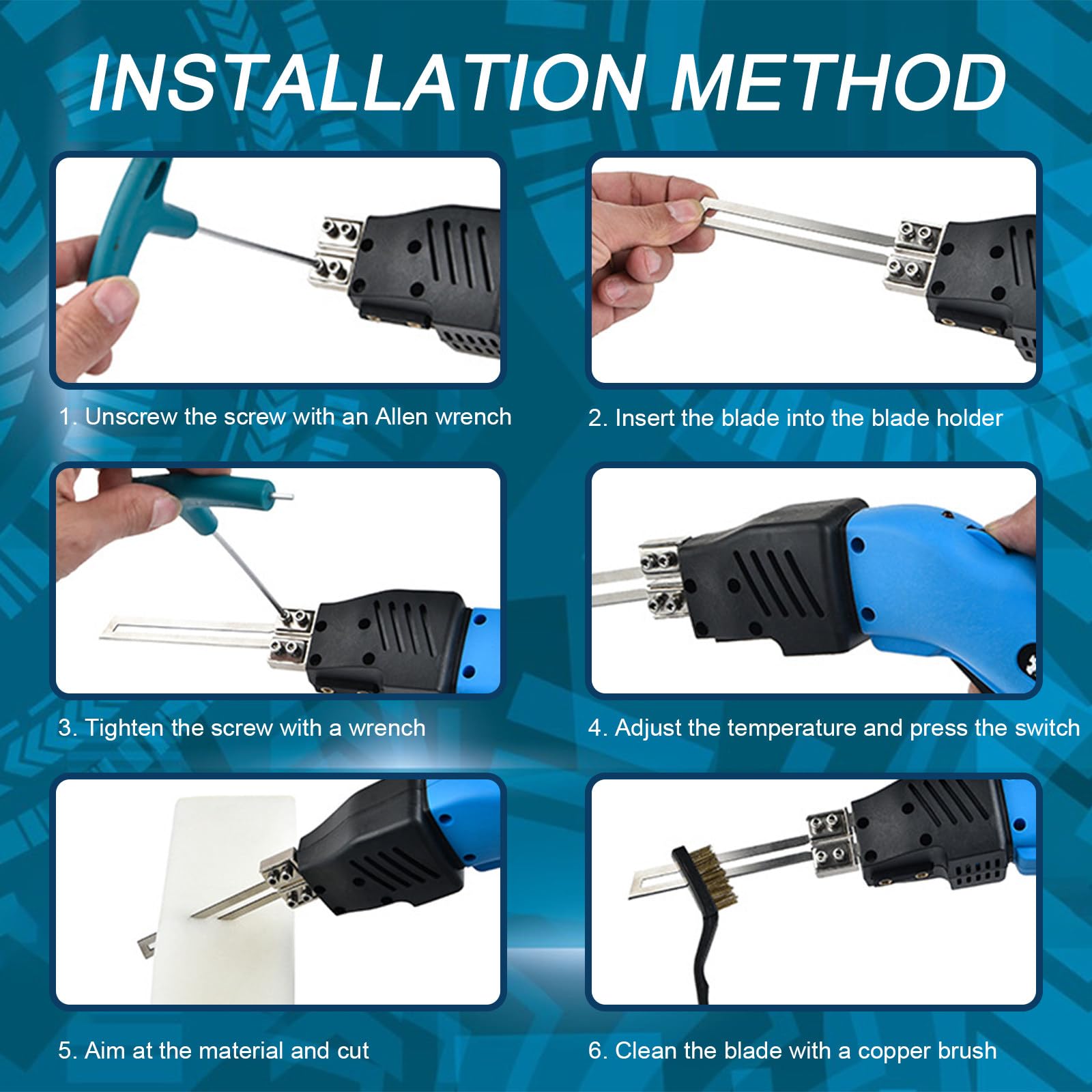 INSTALLATION METHOD

1. Unscrew the screw with an Allen wrench

2. Insert the blade into the blade holder

3. Tighten the screw with a wrench

4. Adjust the temperature and press the switch

5. Aim at the material and cut

6. Clean the blade with a copper brush