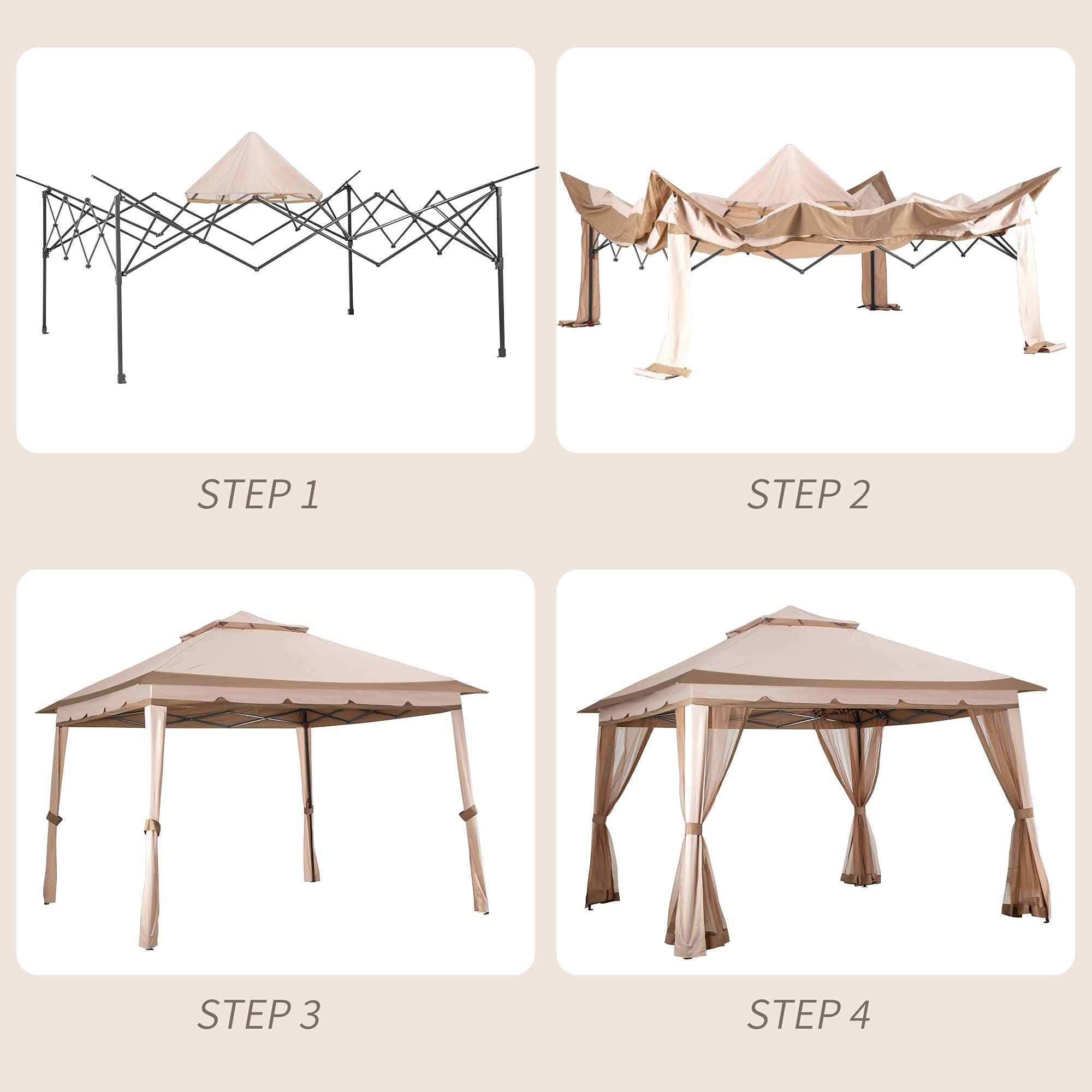 STEP 1

STEP 2

STEP 3

STEP 4