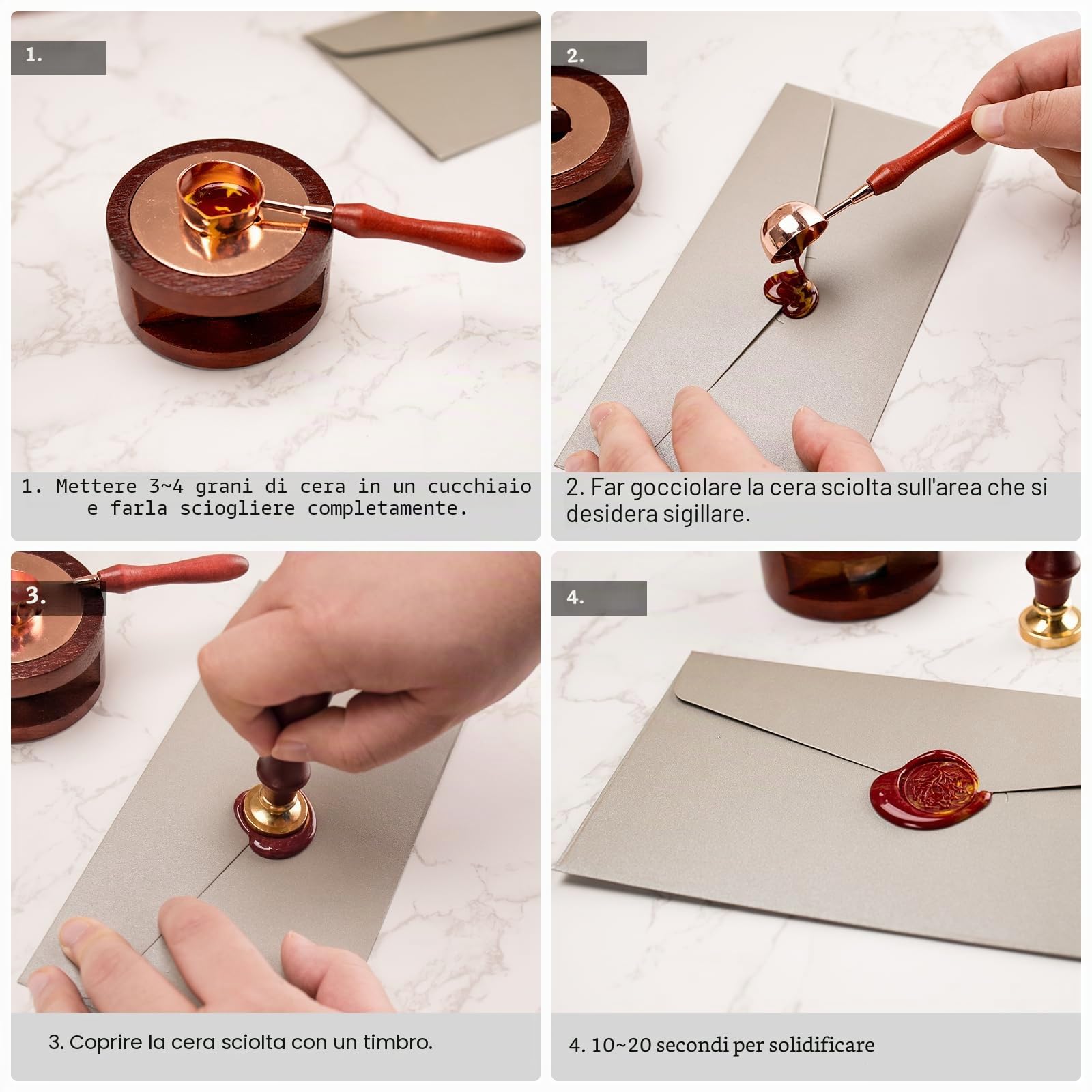 1.

1. Mettere 3~4 grani di cera in un cucchiaio e farla sciogliere completamente.

2.

2. Far gocciolare la cera sciolta sull'area che si desidera sigillare.

3.

3. Coprire la cera sciolta con un timbro.

4.

4. 10~20 secondi per solidificare