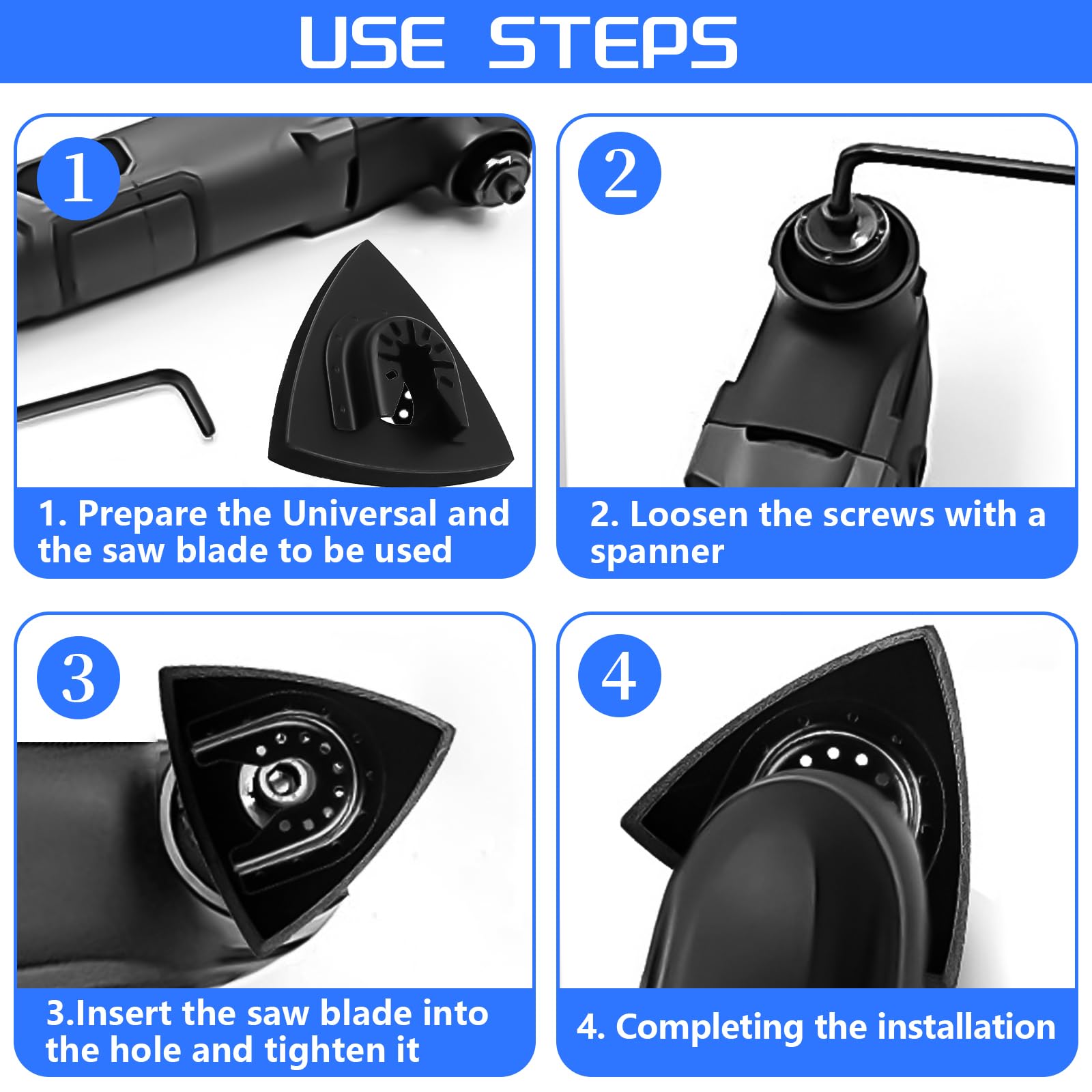 USE STEPS

1

1. Prepare the Universal and the saw blade to be used

2

2. Loosen the screws with a spanner

3

3.Insert the saw blade into the hole and tighten it

4

4. Completing the installation