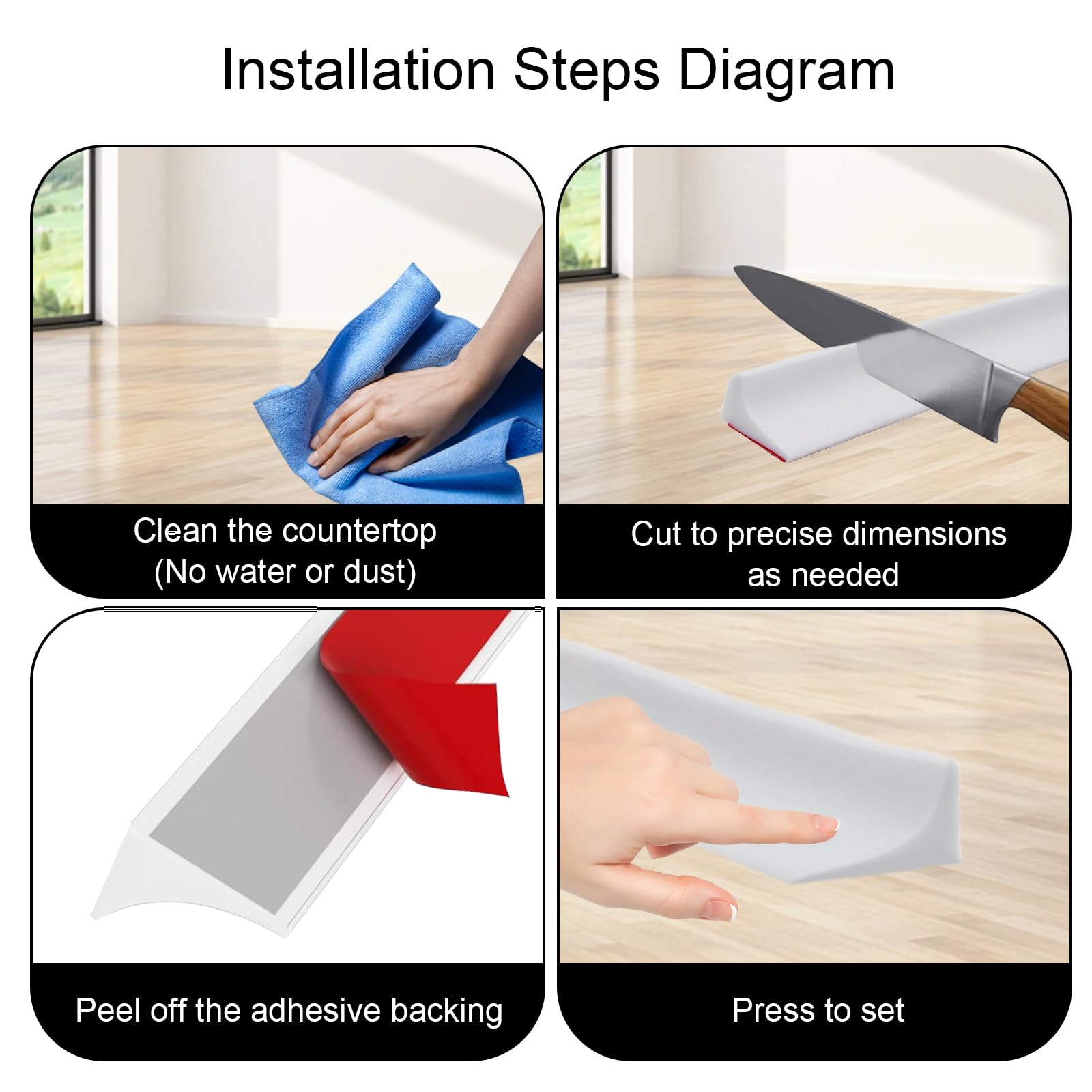 Installation Steps Diagram

Clean the countertop
(No water or dust)

Cut to precise dimensions
as needed

Peel off the adhesive backing

Press to set