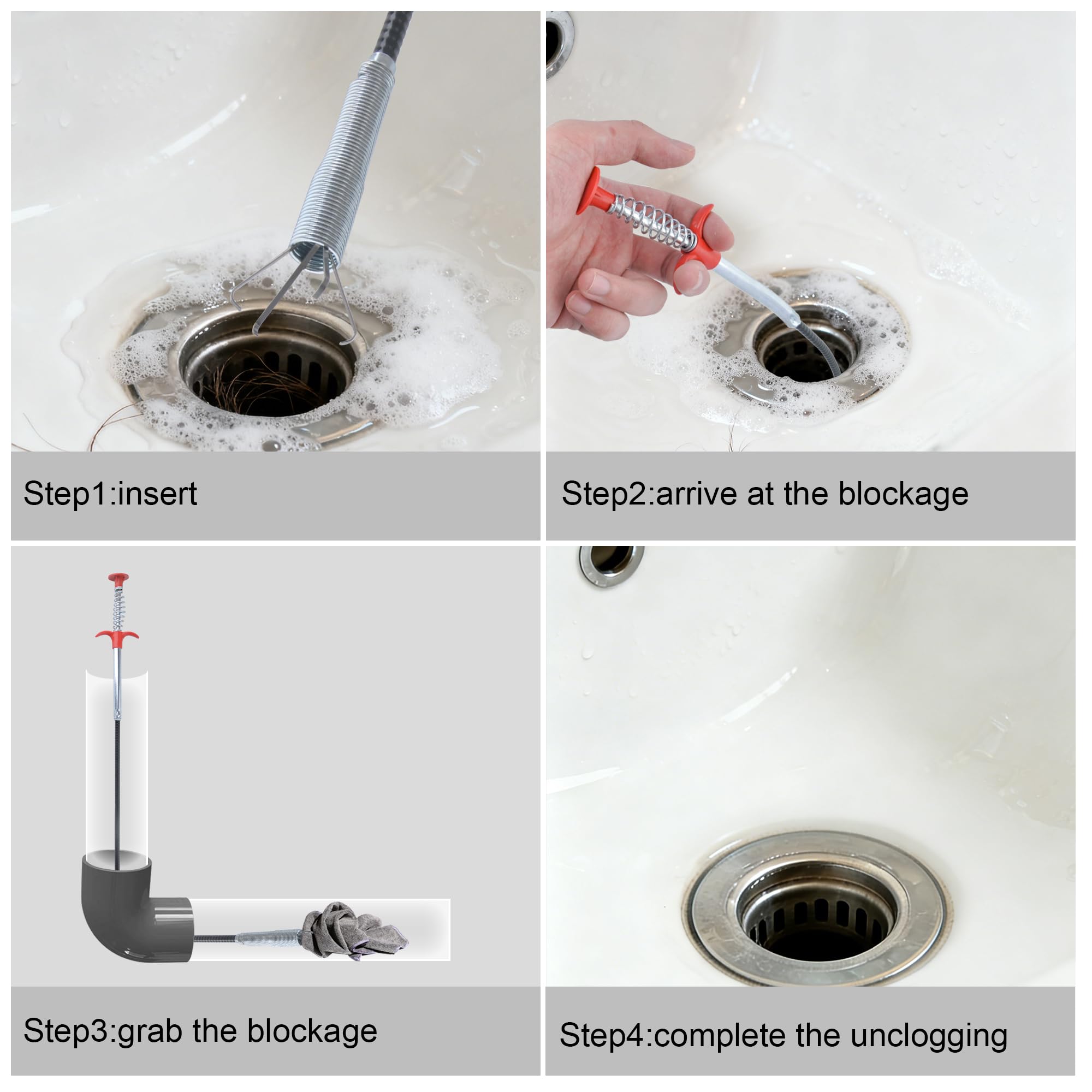 Step1:insert

Step2:arrive at the blockage

Step3:grab the blockage

Step4:complete the unclogging