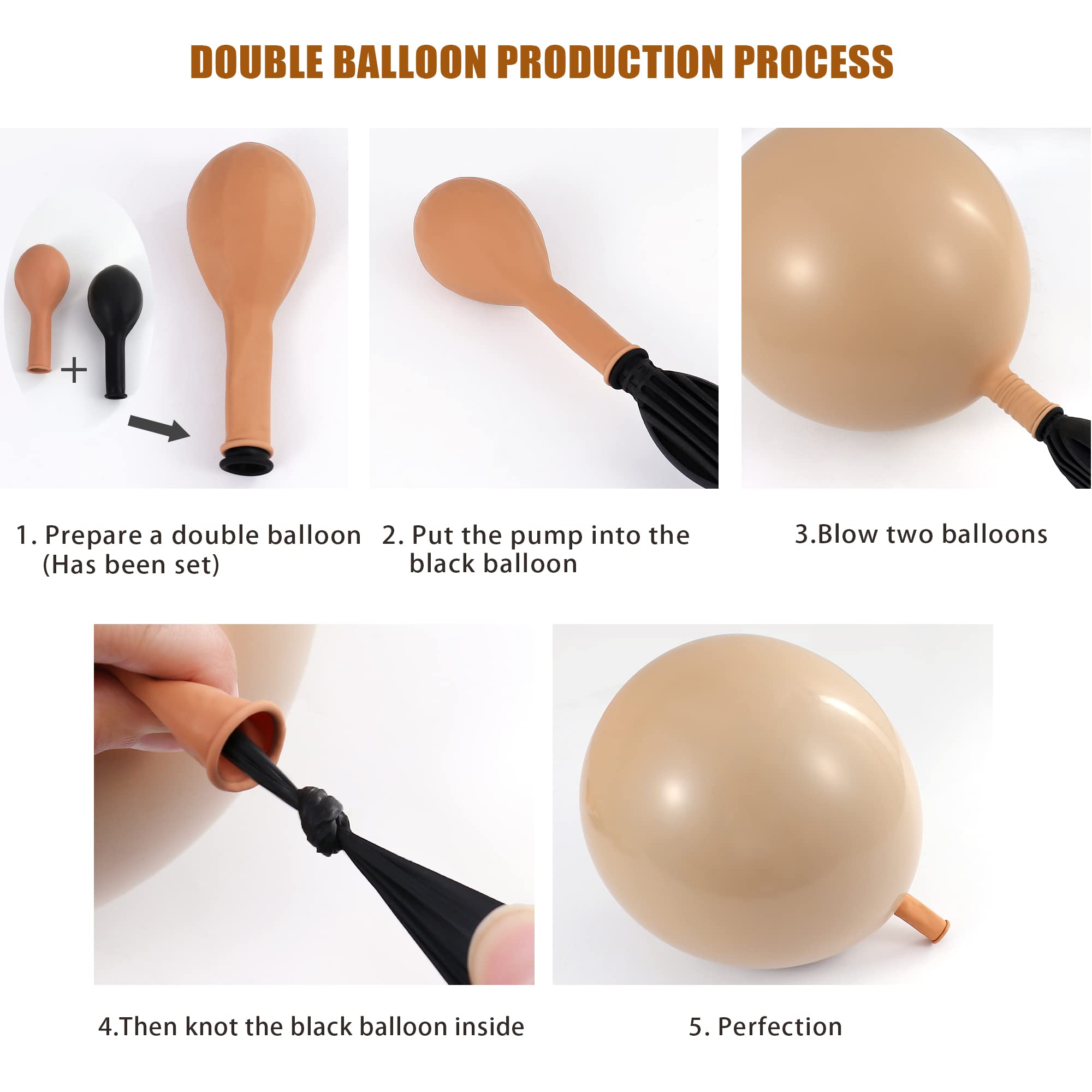 DOUBLE BALLOON PRODUCTION PROCESS

+

1. Prepare a double balloon (Has been set)

2. Put the pump into the black balloon

3.Blow two balloons

4.Then knot the black balloon inside

5. Perfection