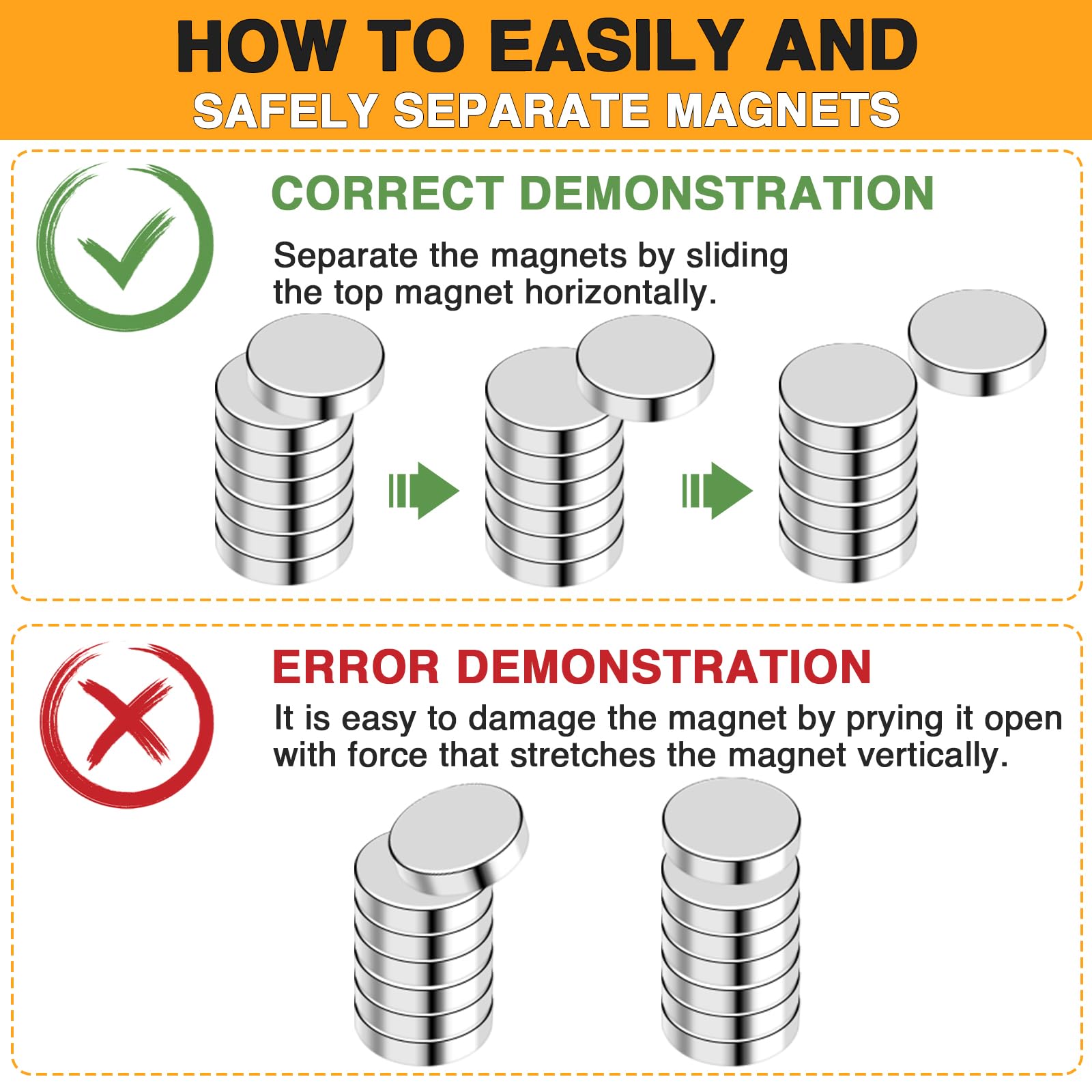 HOW TO EASILY AND
SAFELY SEPARATE MAGNETS

CORRECT DEMONSTRATION

Separate the magnets by sliding the top magnet horizontally.

ERROR DEMONSTRATION

It is easy to damage the magnet by prying it open with force that stretches the magnet vertically.