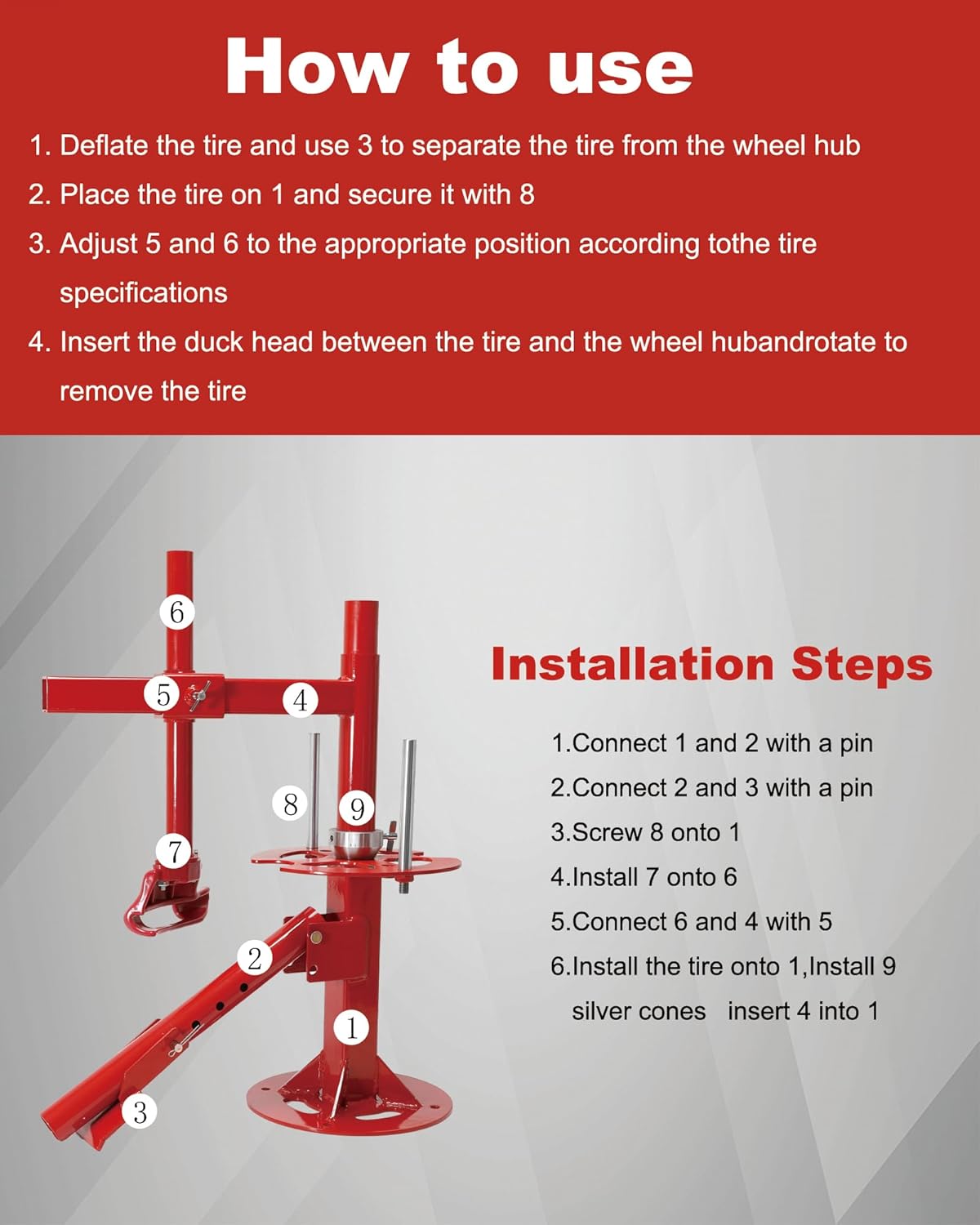 How to use

1. Deflate the tire and use 3 to separate the tire from the wheel hub

2. Place the tire on 1 and secure it with 8

3. Adjust 5 and 6 to the appropriate position according tothe tire specifications

4. Insert the duck head between the tire and the wheel hubandrotate to remove the tire

6
5
4
8
9
7
2
1
3

Installation Steps

1.Connect 1 and 2 with a pin
2.Connect 2 and 3 with a pin
3.Screw 8 onto 1
4.Install 7 onto 6
5.Connect 6 and 4 with 5
6.Install the tire onto 1,Install 9 silver cones insert 4 into 1