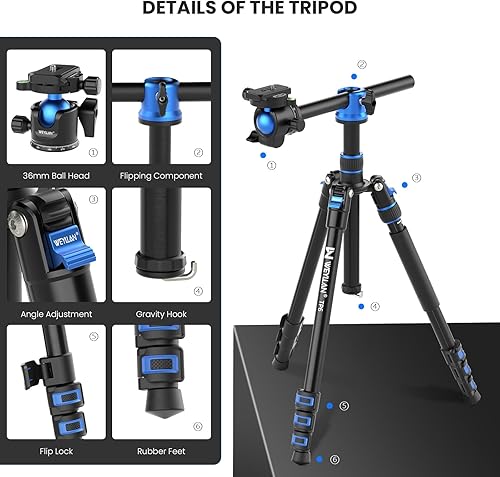 DETAILS OF THE TRIPOD

WEYLLAN

①

36mm Ball Head

②

Flipping Component

③

WEYLLAN

Angle Adjustment

④

Gravity Hook

⑤

Flip Lock

⑥

Rubber Feet

②

①

③

WEYLLAN® TP6

④

⑤

⑥