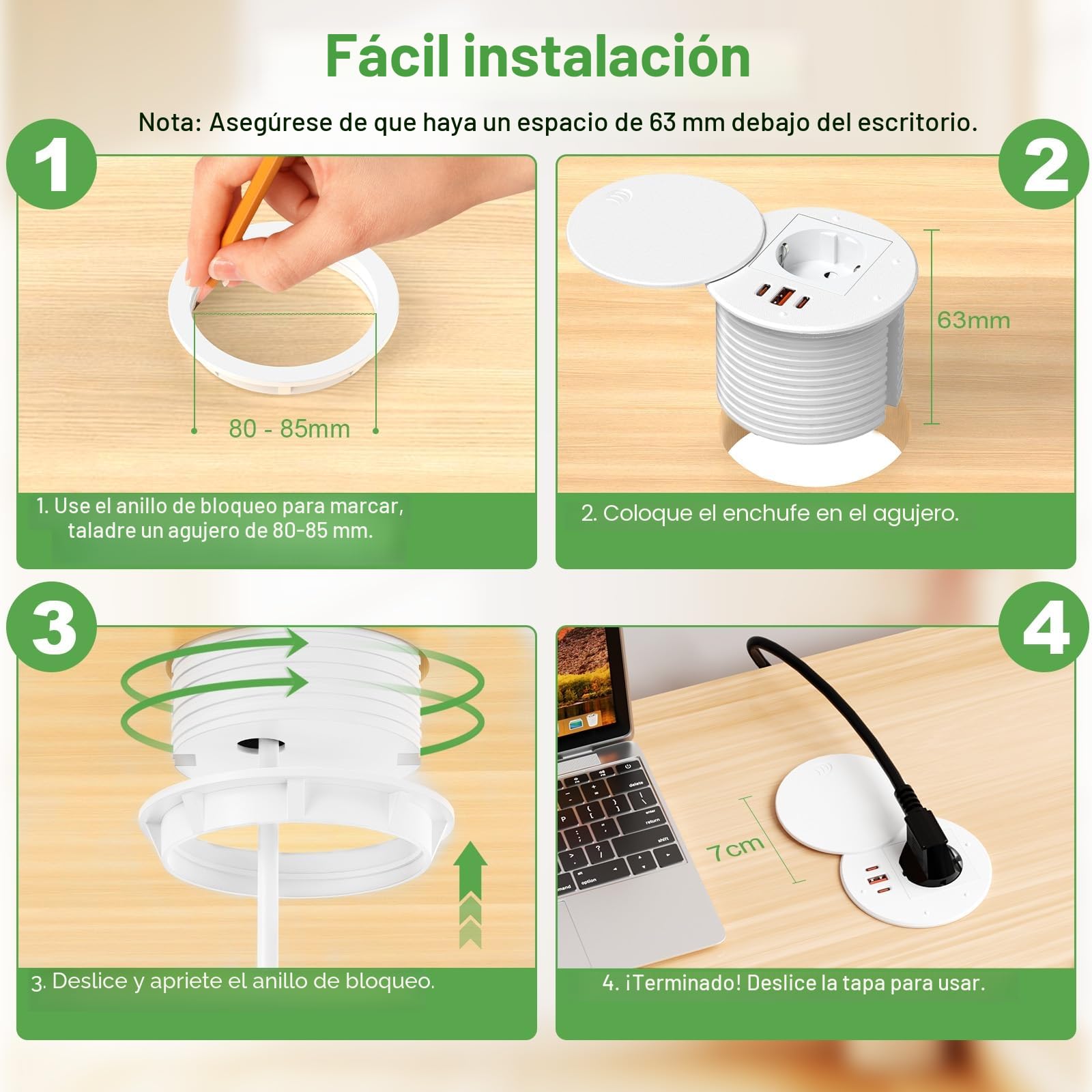 Fácil instalación

Nota: Asegúrese de que haya un espacio de 63 mm debajo del escritorio.

1

80 - 85mm

1. Use el anillo de bloqueo para marcar, taladre un agujero de 80-85 mm.

2

63mm

2. Coloque el enchufe en el agujero.

3

3. Deslice y apriete el anillo de bloqueo.

4

7cm

4. ¡Terminado! Deslice la tapa para usar.