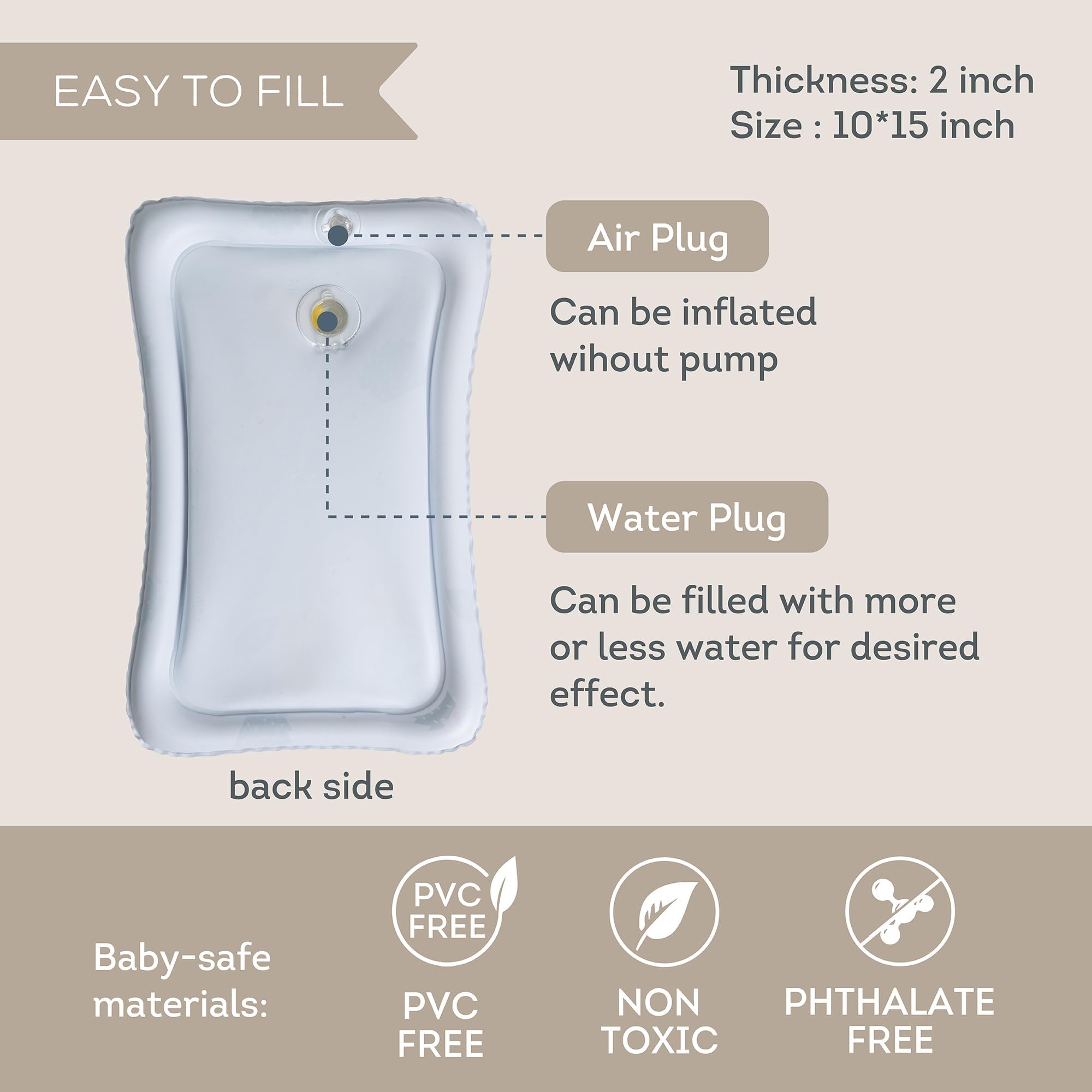 EASY TO FILL

Thickness: 2 inch
Size : 10*15 inch

Air Plug

Can be inflated wihout pump

Water Plug

Can be filled with more or less water for desired effect.

back side

Baby-safe materials:

PVC FREE

PVC FREE

NON TOXIC

PHTHALATE FREE