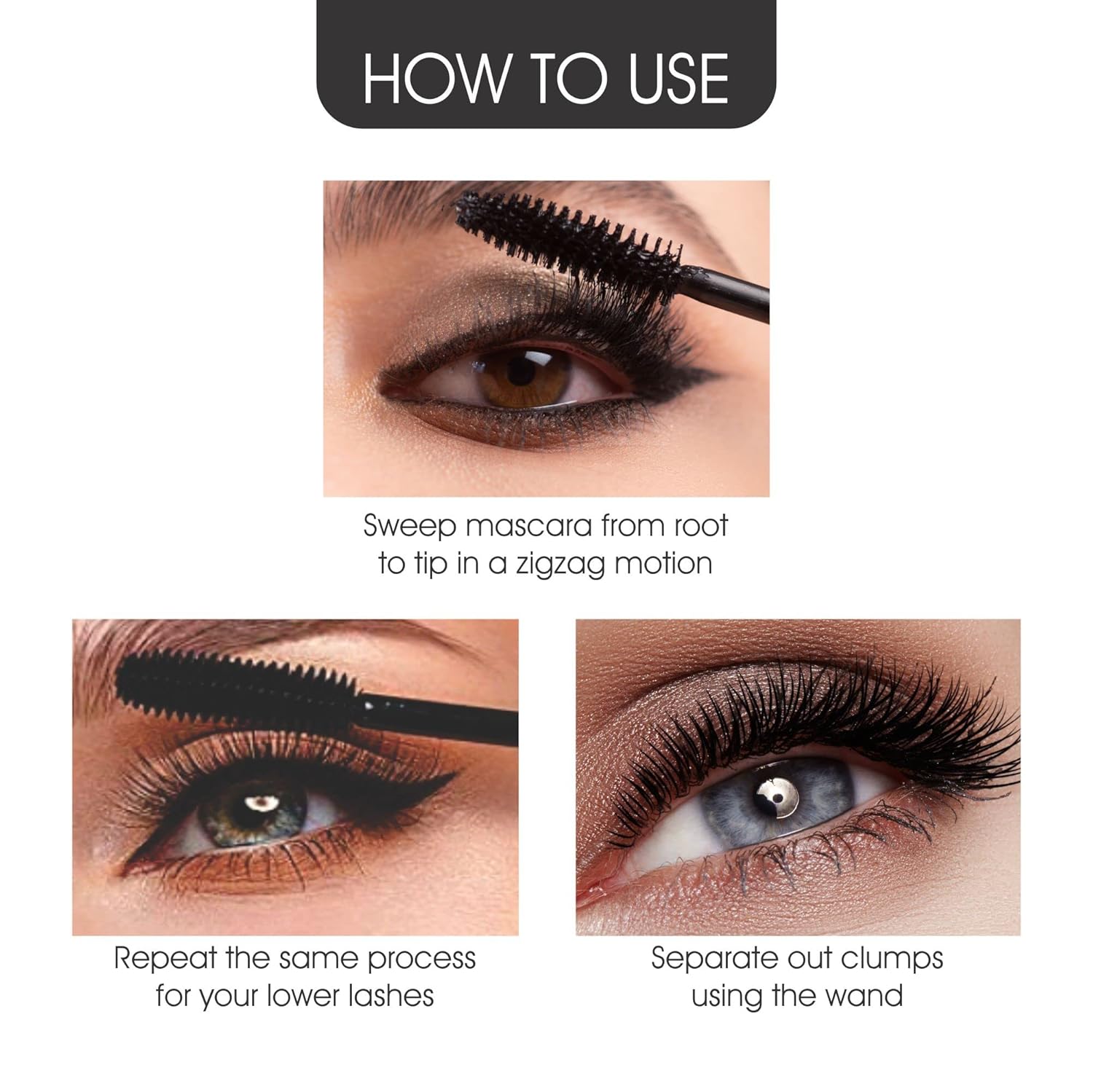 HOW TO USE

Sweep mascara from root to tip in a zigzag motion

Repeat the same process for your lower lashes

Separate out clumps using the wand