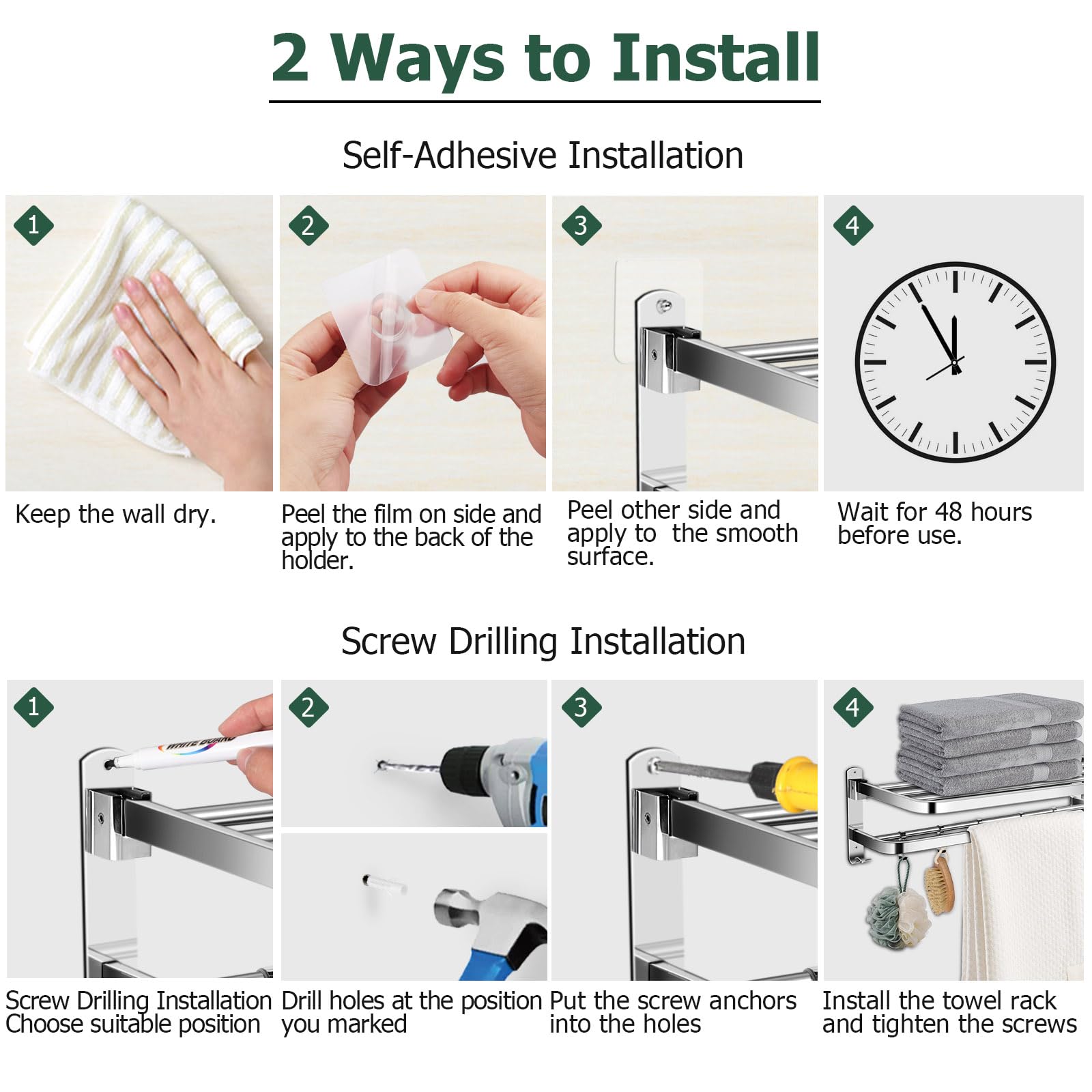 2 Ways to Install

Self-Adhesive Installation

1

Keep the wall dry.

2

Peel the film on side and apply to the back of the holder.

3

Peel other side and apply to the smooth surface.

4

Wait for 48 hours before use.

Screw Drilling Installation

1

WHITE BOARD

Screw Drilling Installation Choose suitable position

2

Drill holes at the position you marked

3

Put the screw anchors into the holes

4

Install the towel rack and tighten the screws