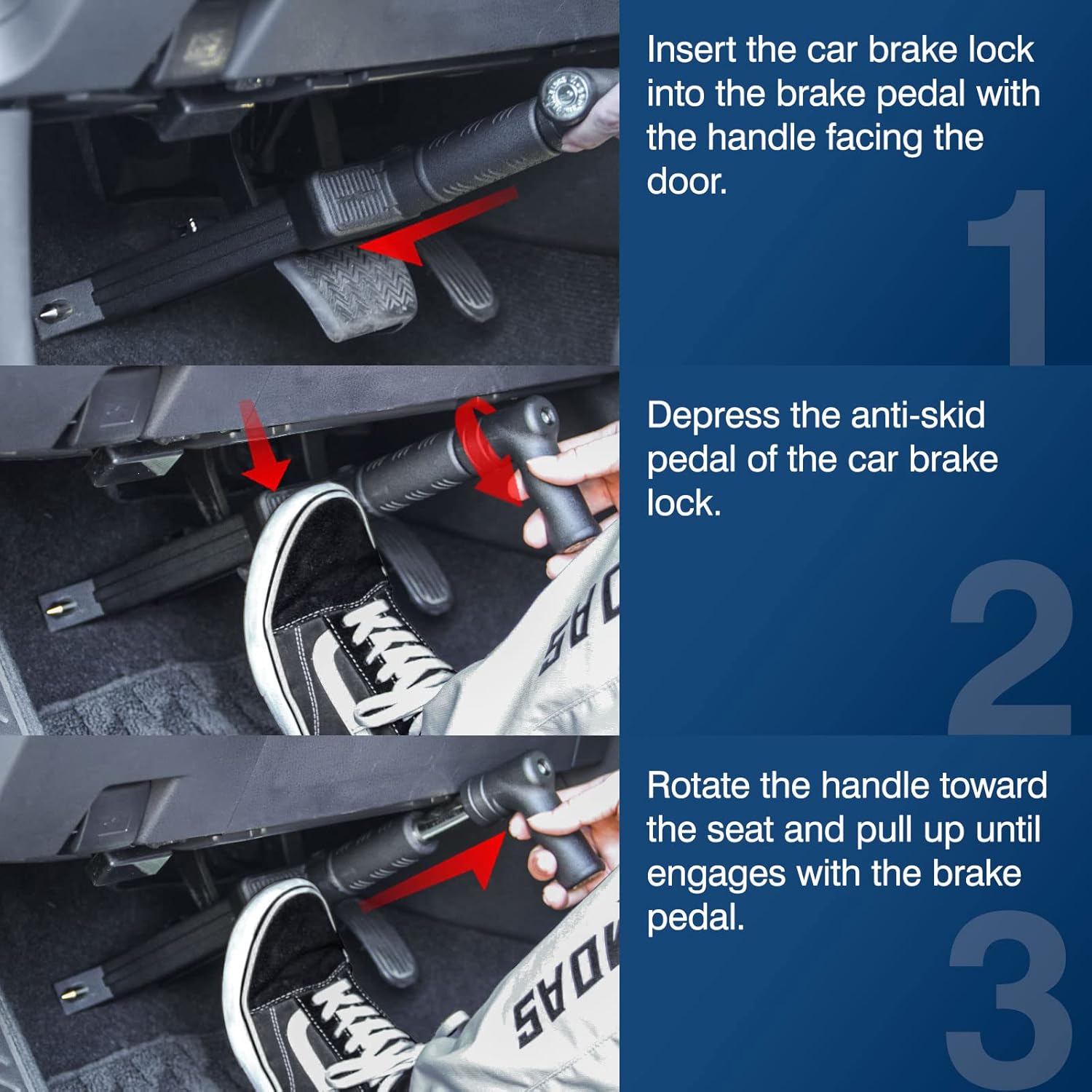 Insert the car brake lock into the brake pedal with the handle facing the door.

1

Depress the anti-skid pedal of the car brake lock.

2

Rotate the handle toward the seat and pull up until engages with the brake pedal.

3