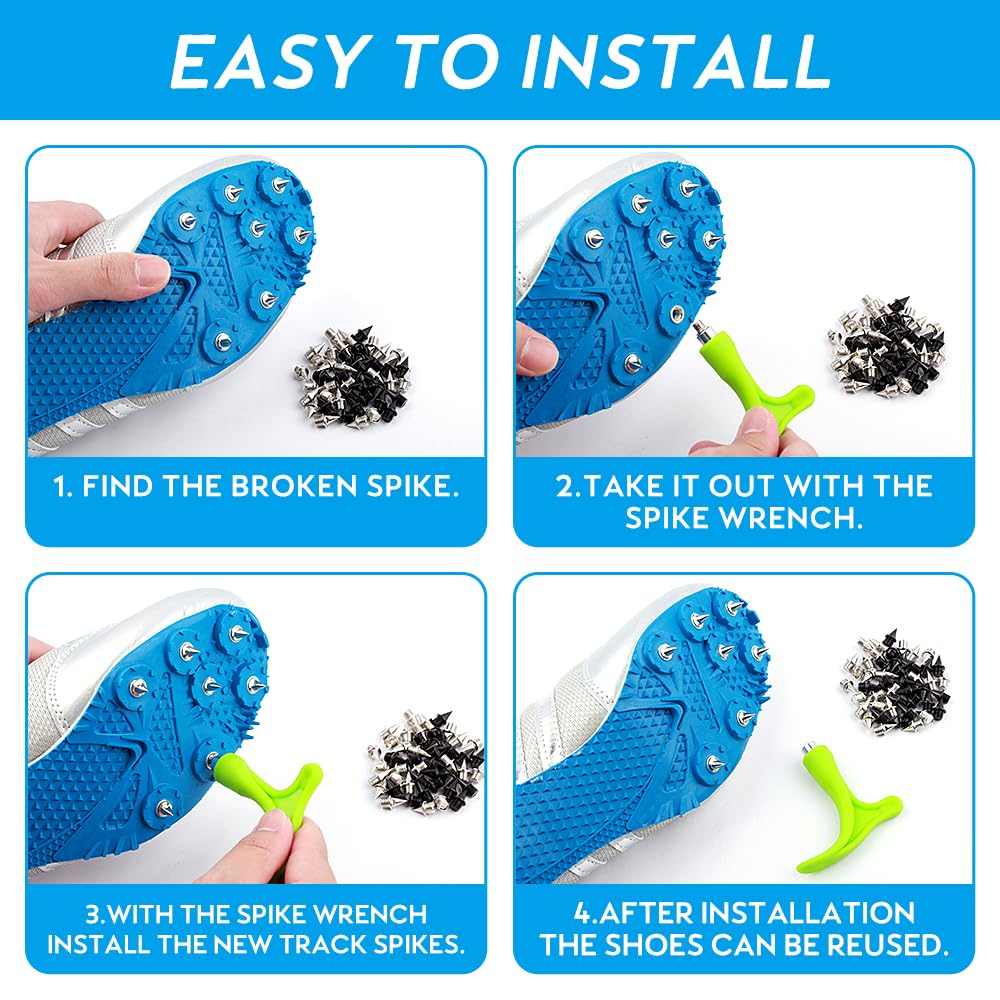 EASY TO INSTALL

1. FIND THE BROKEN SPIKE.

2.TAKE IT OUT WITH THE SPIKE WRENCH.

3.WITH THE SPIKE WRENCH INSTALL THE NEW TRACK SPIKES.

4.AFTER INSTALLATION THE SHOES CAN BE REUSED.