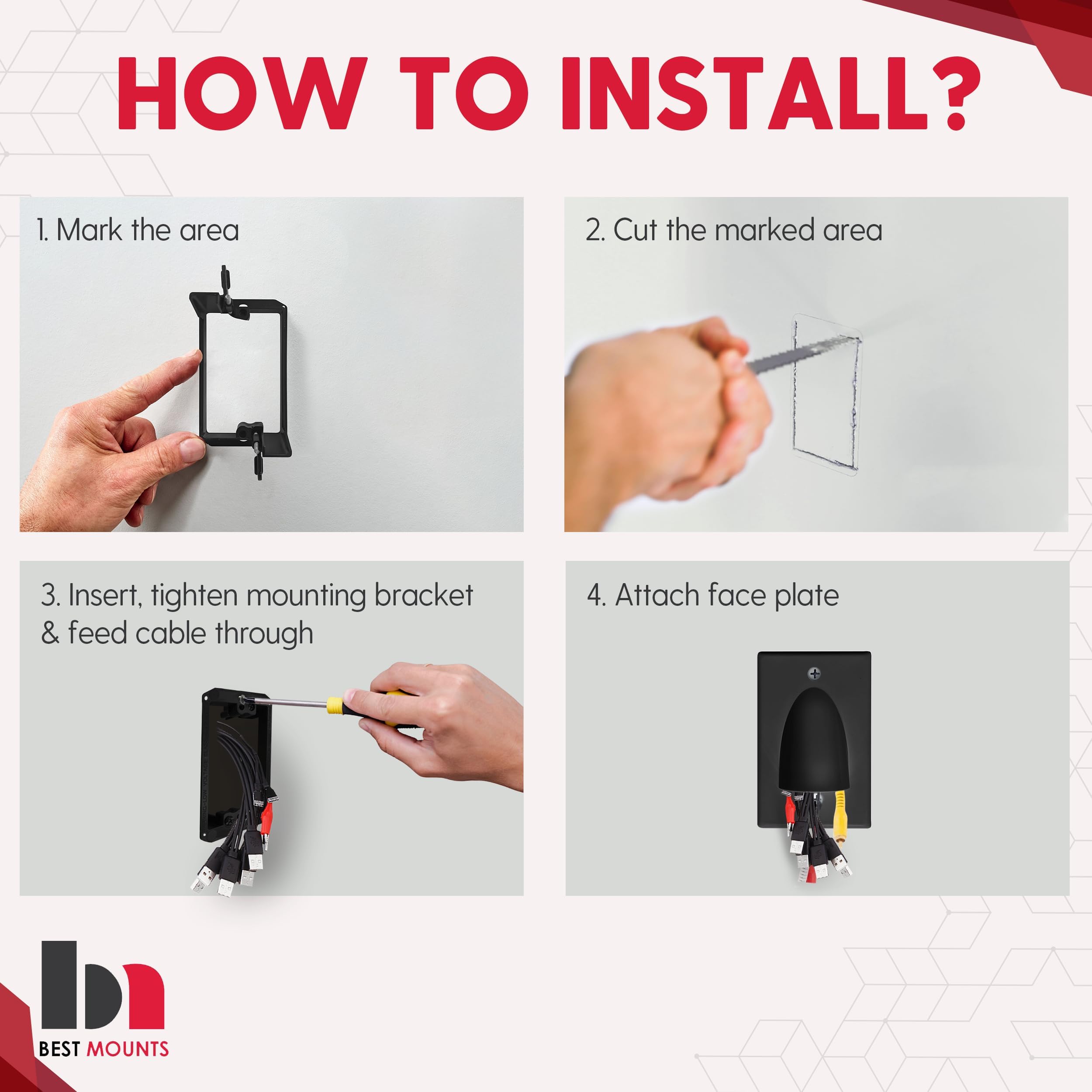 HOW TO INSTALL?

1. Mark the area

2. Cut the marked area

3. Insert, tighten mounting bracket & feed cable through

4. Attach face plate

BEST MOUNTS