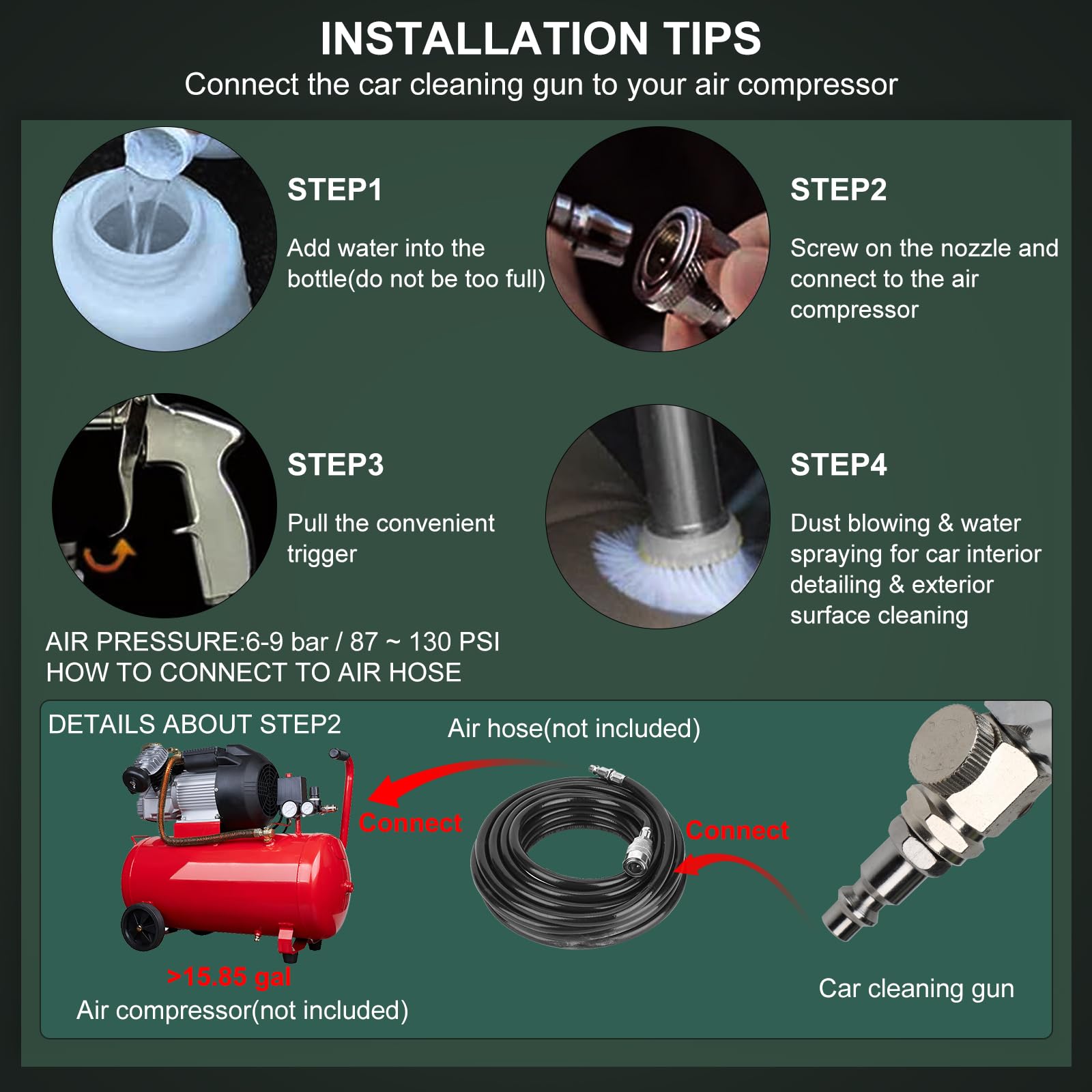 INSTALLATION TIPS
Connect the car cleaning gun to your air compressor

STEP1
Add water into the bottle(do not be too full)

STEP2
Screw on the nozzle and connect to the air compressor

STEP3
Pull the convenient trigger

STEP4
Dust blowing & water spraying for car interior detailing & exterior surface cleaning

AIR PRESSURE:6-9 bar / 87 ~ 130 PSI
HOW TO CONNECT TO AIR HOSE

DETAILS ABOUT STEP2
Air hose(not included)
Connect
Connect
>15.85 gal
Air compressor(not included)
Car cleaning gun