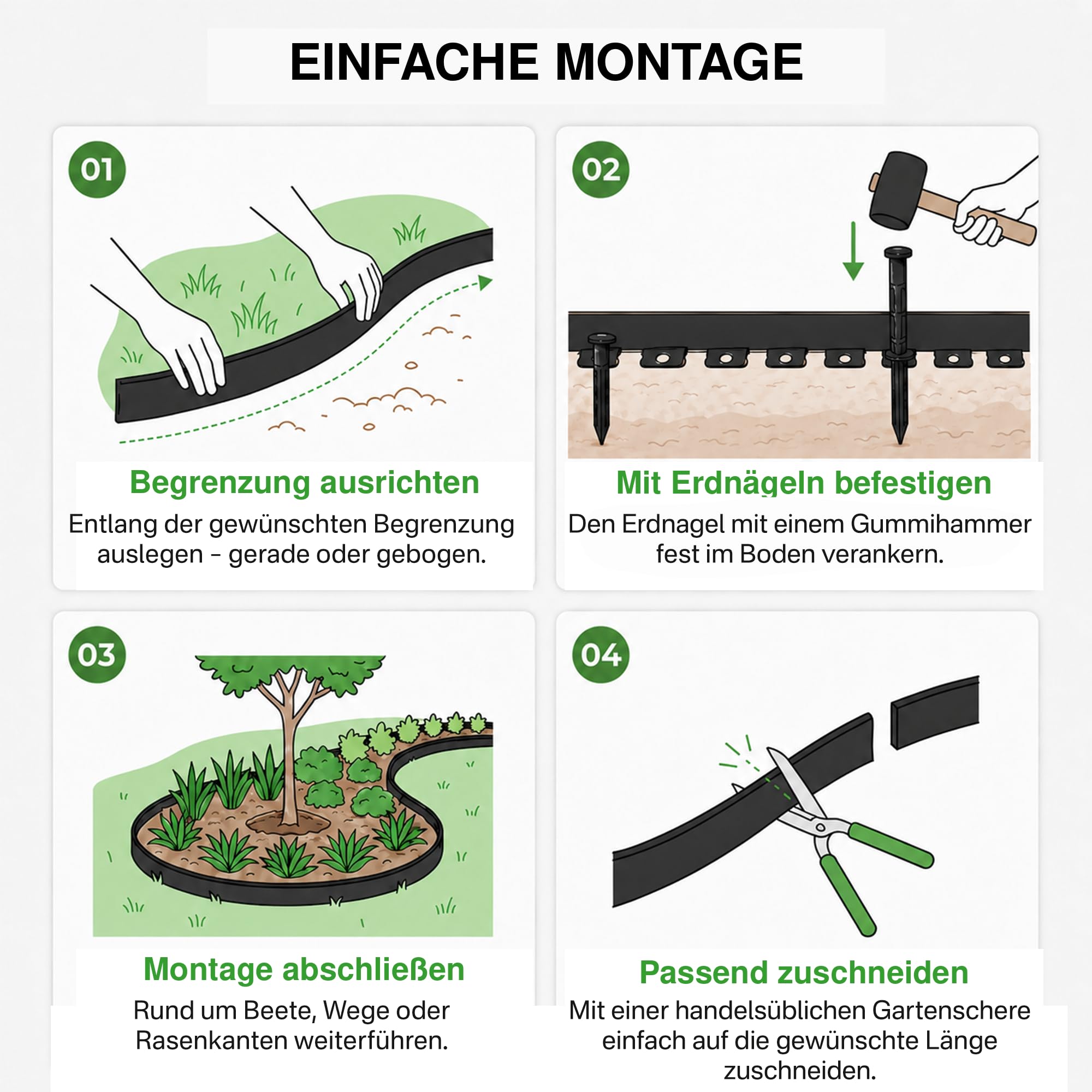 EINFACHE MONTAGE

01

Begrenzung ausrichten

Entlang der gewünschten Begrenzung auslegen – gerade oder gebogen.

02

Mit Erdnägeln befestigen

Den Erdnagel mit einem Gummihammer fest im Boden verankern.

03

Montage abschließen

Rund um Beete, Wege oder Rasenkanten weiterführen.

04

Passend zuschneiden

Mit einer handelsüblichen Gartenschere einfach auf die gewünschte Länge zuschneiden.