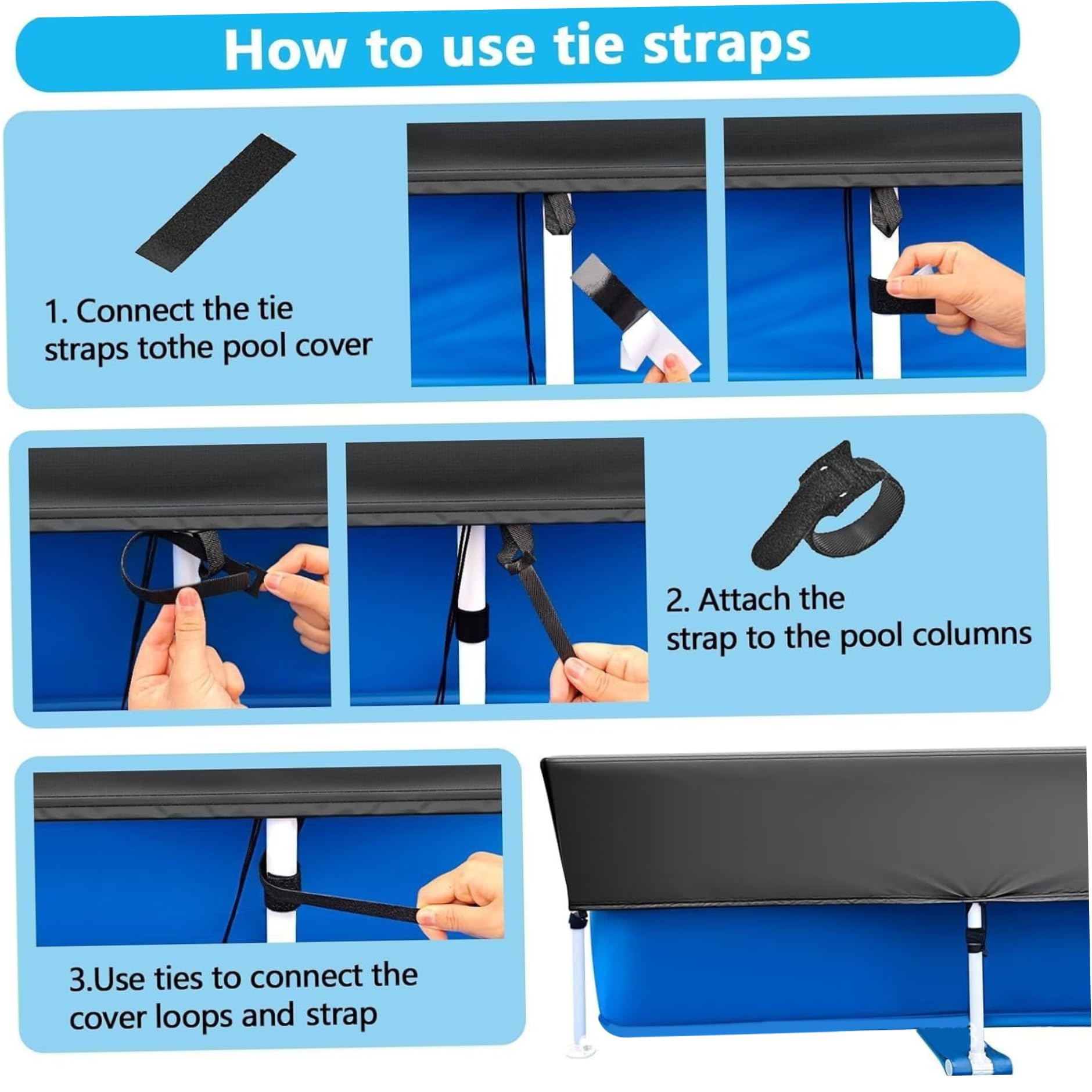 How to use tie straps

1. Connect the tie straps tothe pool cover

2. Attach the strap to the pool columns

3.Use ties to connect the cover loops and strap