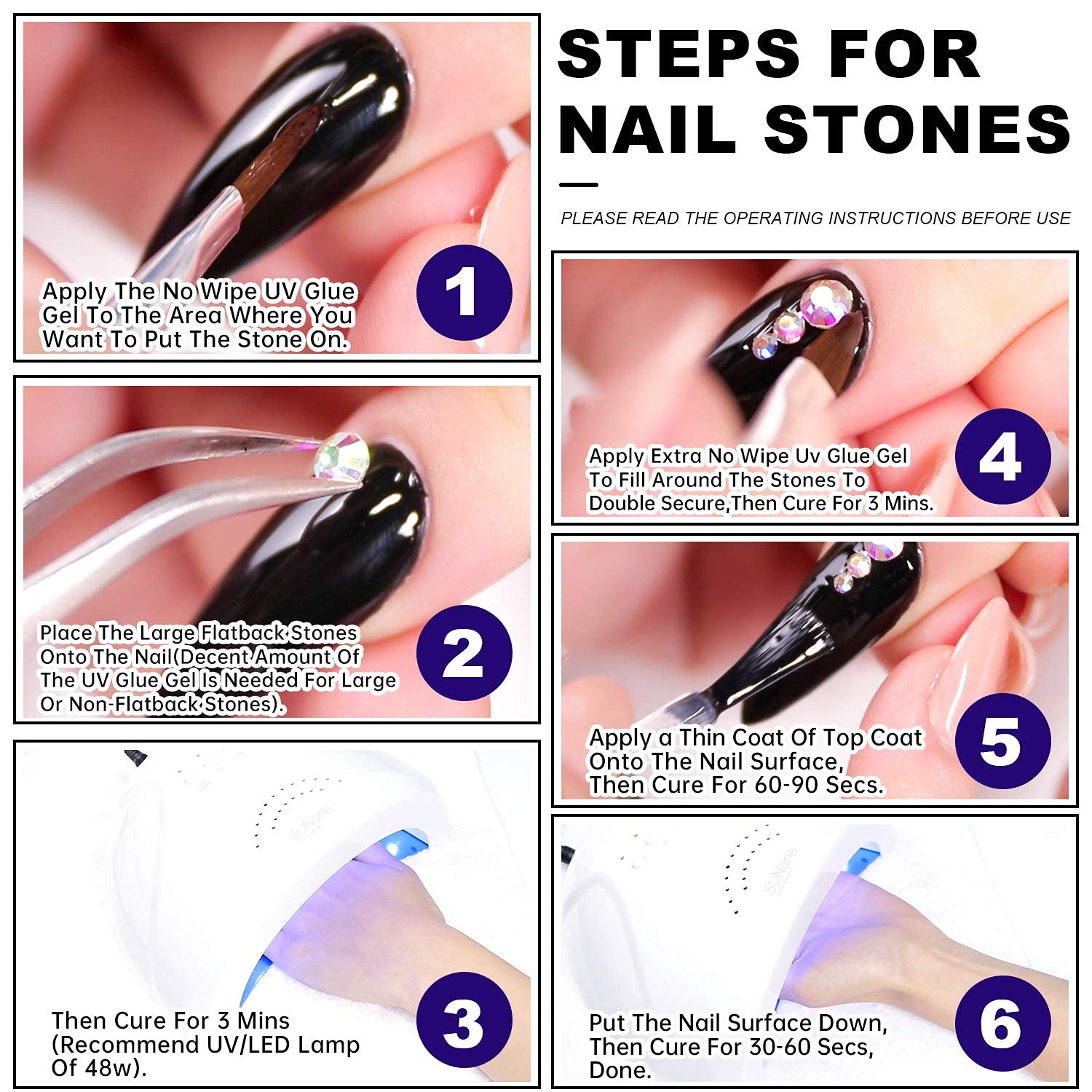 STEPS FOR NAIL STONES

PLEASE READ THE OPERATING INSTRUCTIONS BEFORE USE

Apply The No Wipe UV Glue Gel To The Area Where You Want To Put The Stone On.

1

Place The Large Flatback Stones Onto The Nail(Decent Amount Of The UV Glue Gel Is Needed For Large Or Non-Flatback Stones).

2

SUNone

Then Cure For 3 Mins (Recommend UV/LED Lamp Of 48w).

3

Apply Extra No Wipe Uv Glue Gel To Fill Around The Stones To Double Secure,Then Cure For 3 Mins.

4

Apply a Thin Coat Of Top Coat Onto The Nail Surface, Then Cure For 60-90 Secs.

5

SUNone

Put The Nail Surface Down, Then Cure For 30-60 Secs, Done.

6