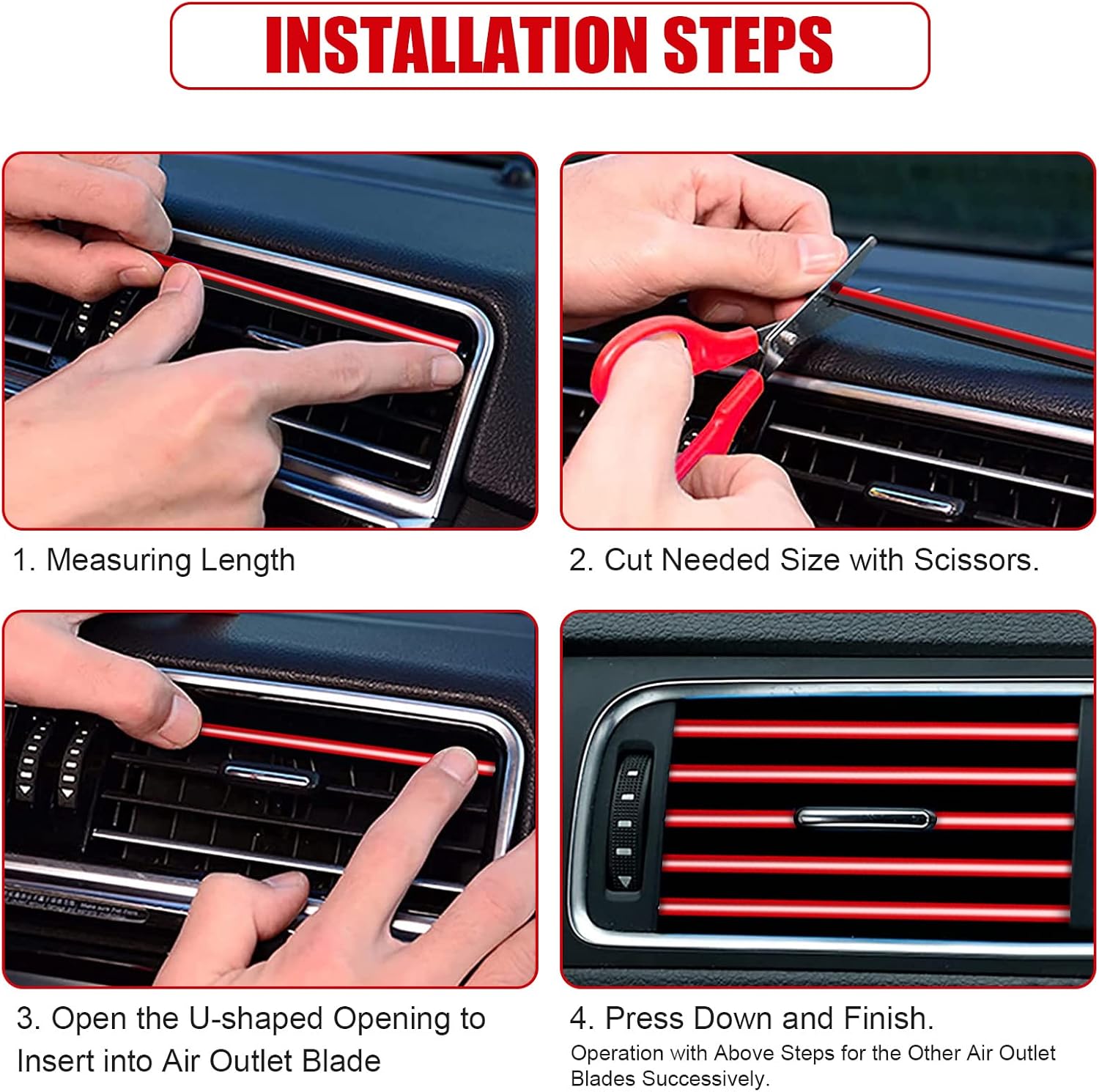 INSTALLATION STEPS

1. Measuring Length

2. Cut Needed Size with Scissors.

3. Open the U-shaped Opening to Insert into Air Outlet Blade

4. Press Down and Finish.

Operation with Above Steps for the Other Air Outlet Blades Successively.