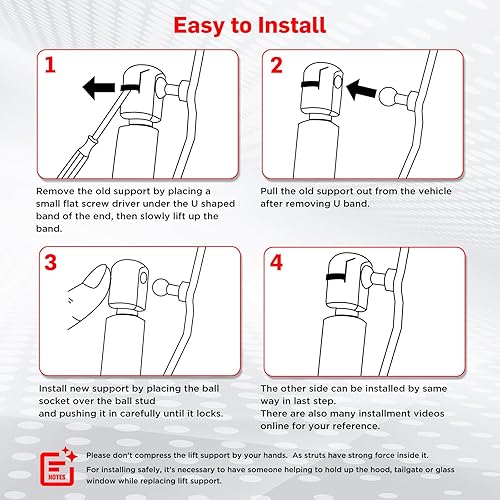 Easy to Install

1

Remove the old support by placing a small flat screw driver under the U shaped band of the end, then slowly lift up the band.

2

Pull the old support out from the vehicle after removing U band.

3

Install new support by placing the ball socket over the ball stud
and pushing it in carefully until it locks.

4

The other side can be installed by same way in last step.
There are also many installment videos online for your reference.

NOTES

Please don't compress the lift support by your hands. As struts have strong force inside it.

For installing safely, it's necessary to have someone helping to hold up the hood, tailgate or glass window while replacing lift support.