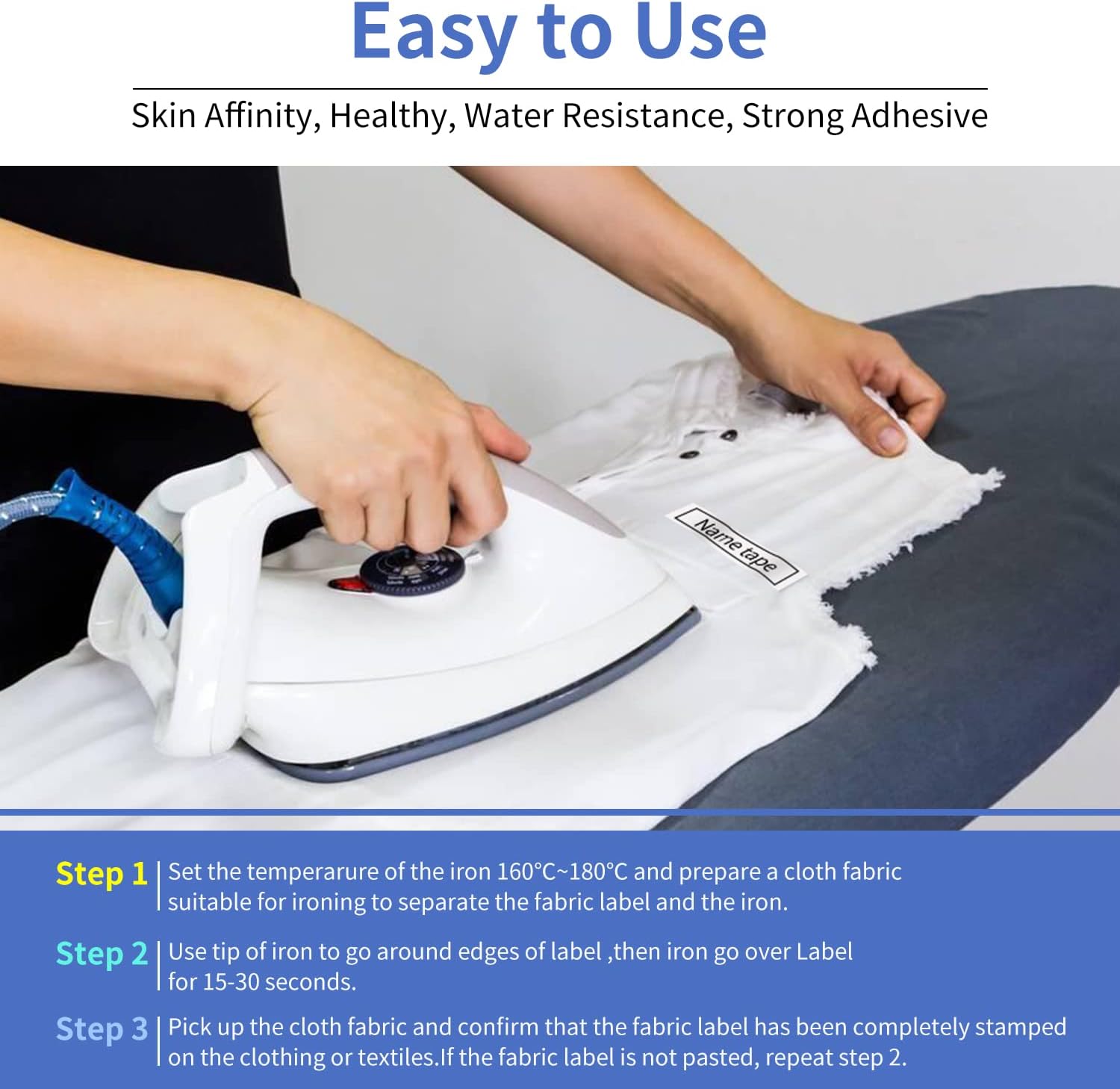 Easy to Use

Skin Affinity, Healthy, Water Resistance, Strong Adhesive

Name tape

Step 1 | Set the temperarure of the iron 160°C~180°C and prepare a cloth fabric suitable for ironing to separate the fabric label and the iron.

Step 2 | Use tip of iron to go around edges of label ,then iron go over Label for 15-30 seconds.

Step 3 | Pick up the cloth fabric and confirm that the fabric label has been completely stamped on the clothing or textiles.If the fabric label is not pasted, repeat step 2.