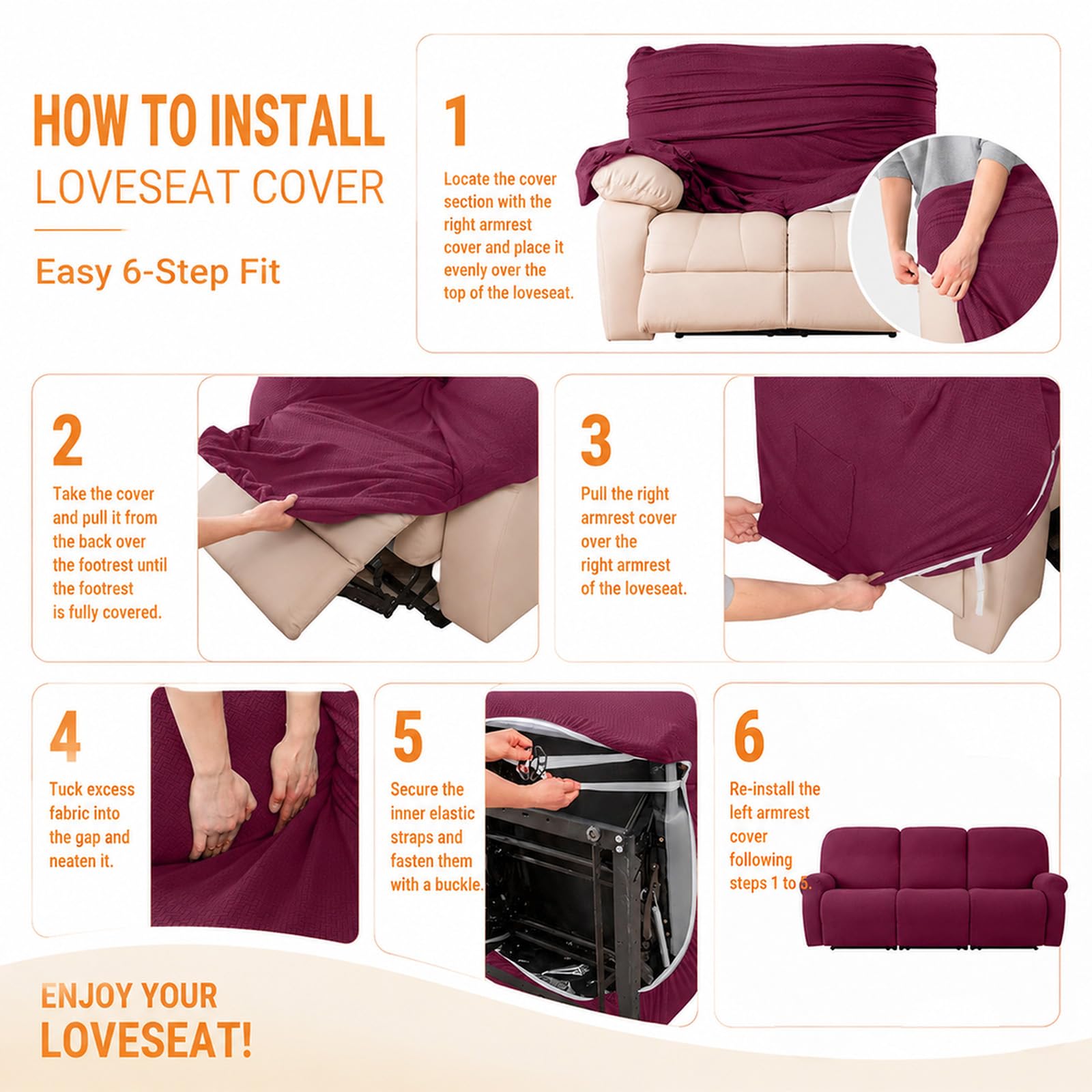 HOW TO INSTALL
LOVESEAT COVER

Easy 6-Step Fit

1
Locate the cover section with the right armrest cover and place it evenly over the top of the loveseat.

2
Take the cover and pull it from the back over the footrest until the footrest is fully covered.

3
Pull the right armrest cover over the right armrest of the loveseat.

4
Tuck excess fabric into the gap and neaten it.

5
Secure the inner elastic straps and fasten them with a buckle.

6
Re-install the left armrest cover following steps 1 to 5.

ENJOY YOUR
LOVESEAT!