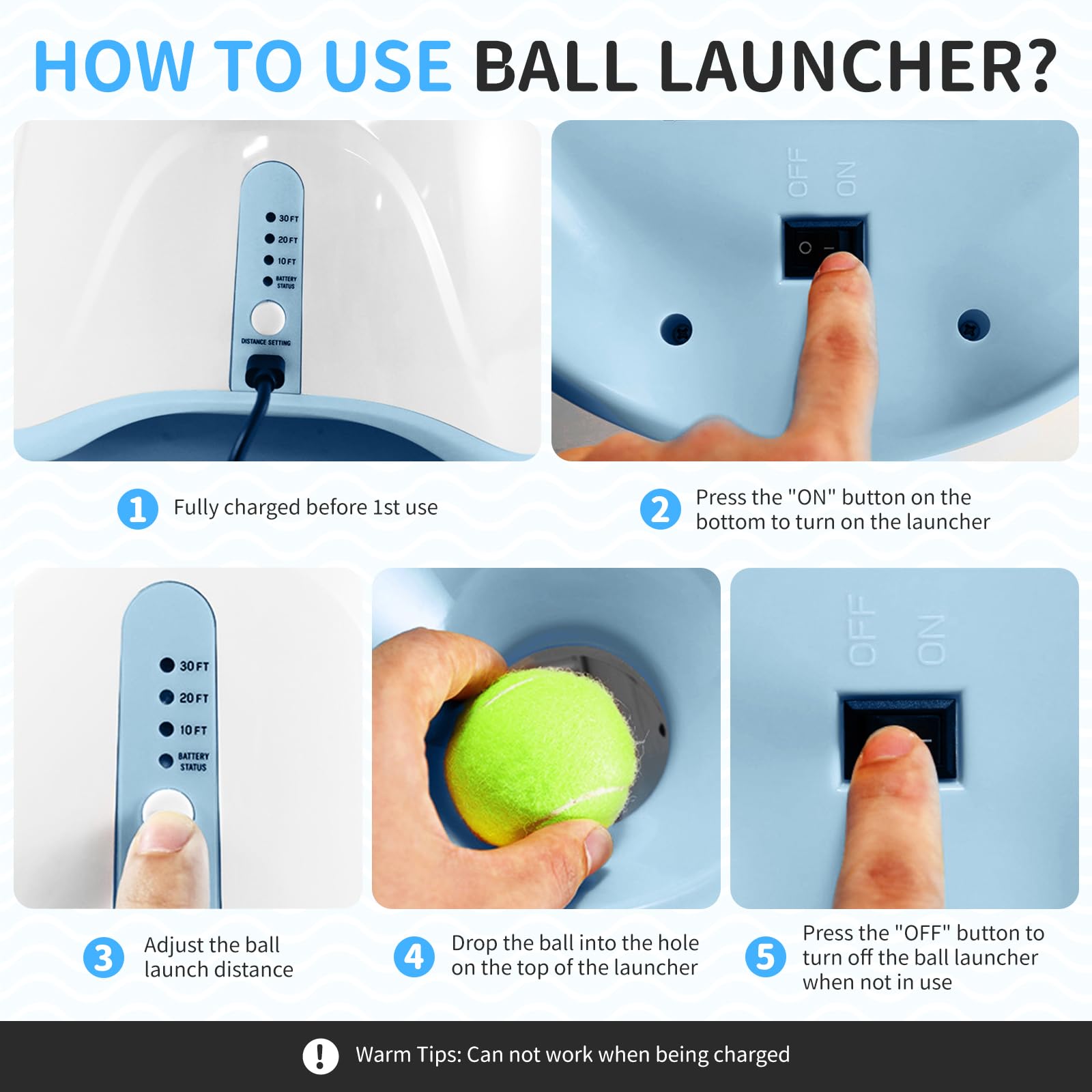 HOW TO USE BALL LAUNCHER?

30 FT
20 FT
10 FT
BATTERY STATUS
DISTANCE SETTING

OFF ON

1 Fully charged before 1st use

2 Press the "ON" button on the bottom to turn on the launcher

30 FT
20 FT
10 FT
BATTERY STATUS

OFF ON

3 Adjust the ball launch distance

4 Drop the ball into the hole on the top of the launcher

5 Press the "OFF" button to turn off the ball launcher when not in use

! Warm Tips: Can not work when being charged