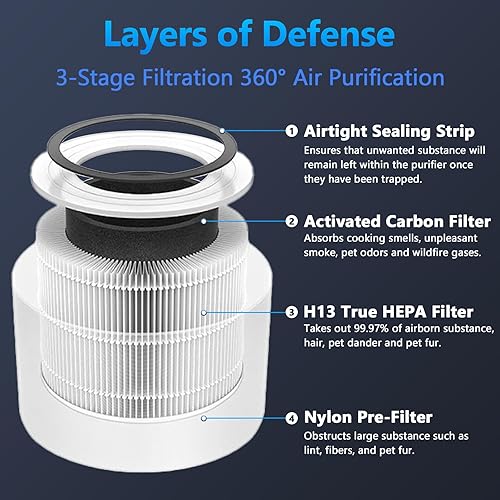 Layers of Defense

3-Stage Filtration 360° Air Purification

1 Airtight Sealing Strip
Ensures that unwanted substance will remain left within the purifier once they have been trapped.

2 Activated Carbon Filter
Absorbs cooking smells, unpleasant smoke, pet odors and wildfire gases.

3 H13 True HEPA Filter
Takes out 99.97% of airborn substance, hair, pet dander and pet fur.

4 Nylon Pre-Filter
Obstructs large substance such as lint, fibers, and pet fur.