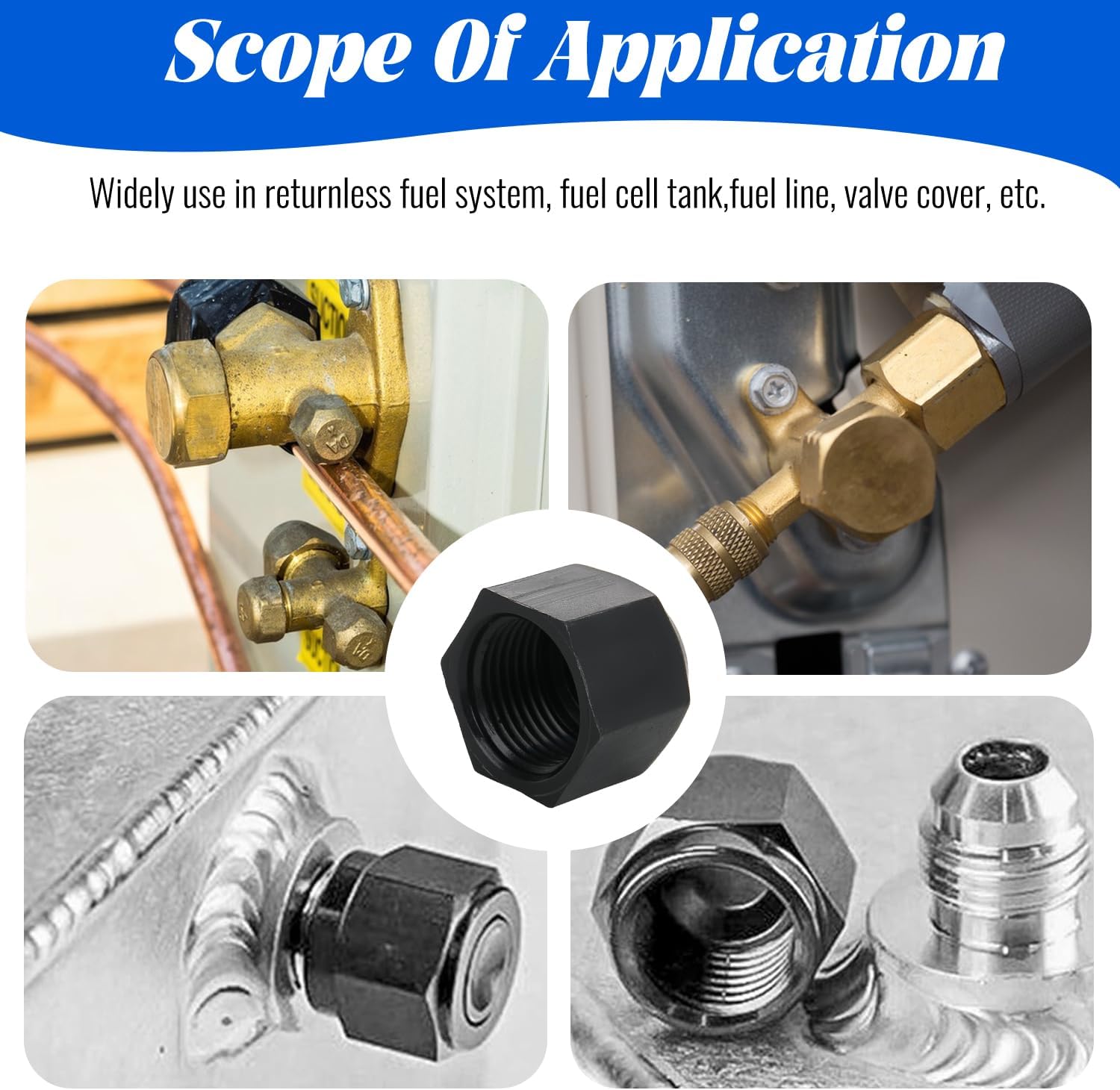 Scope Of Application

Widely use in returnless fuel system, fuel cell tank,fuel line, valve cover, etc.