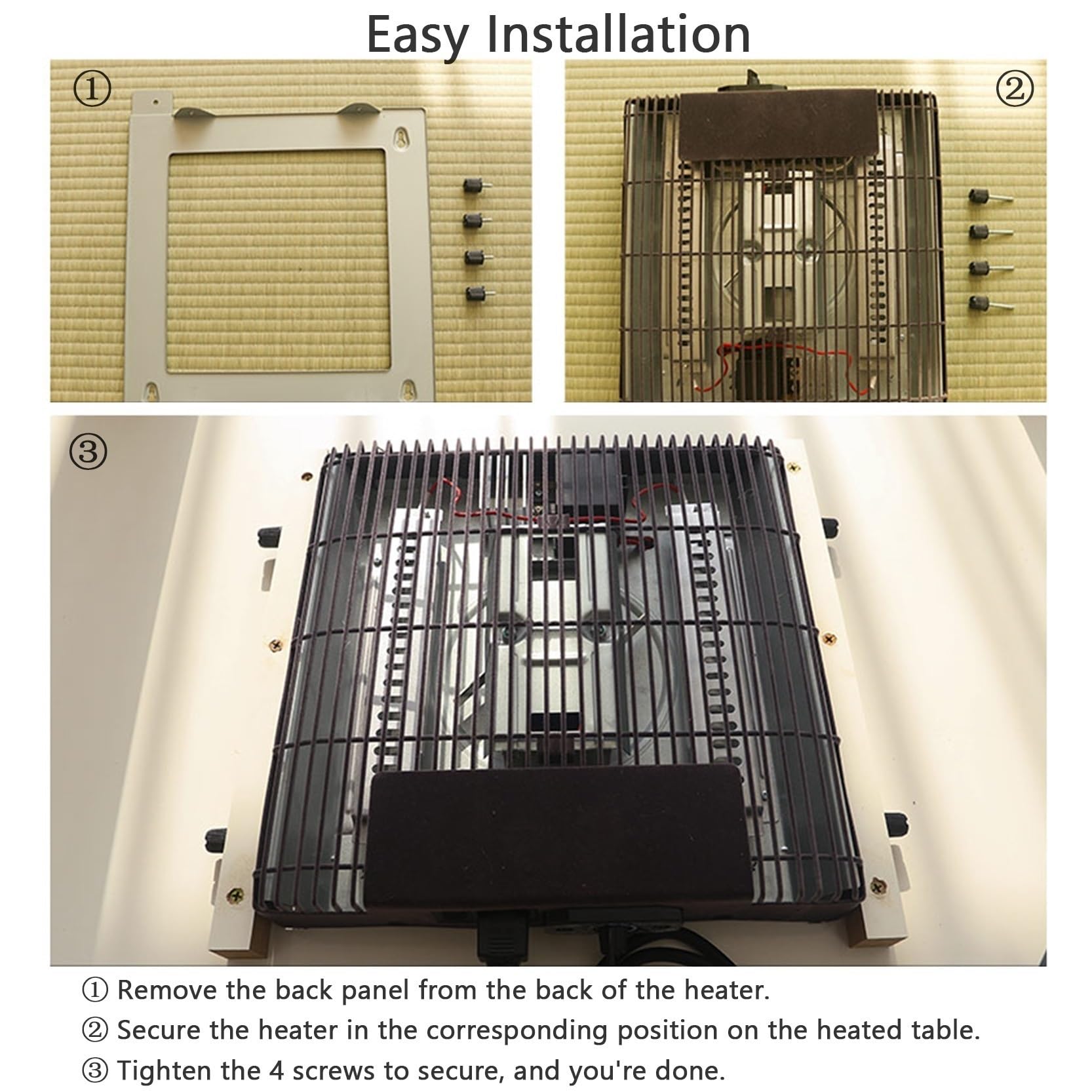 Easy Installation

①

②

③

① Remove the back panel from the back of the heater.

② Secure the heater in the corresponding position on the heated table.

③ Tighten the 4 screws to secure, and you're done.