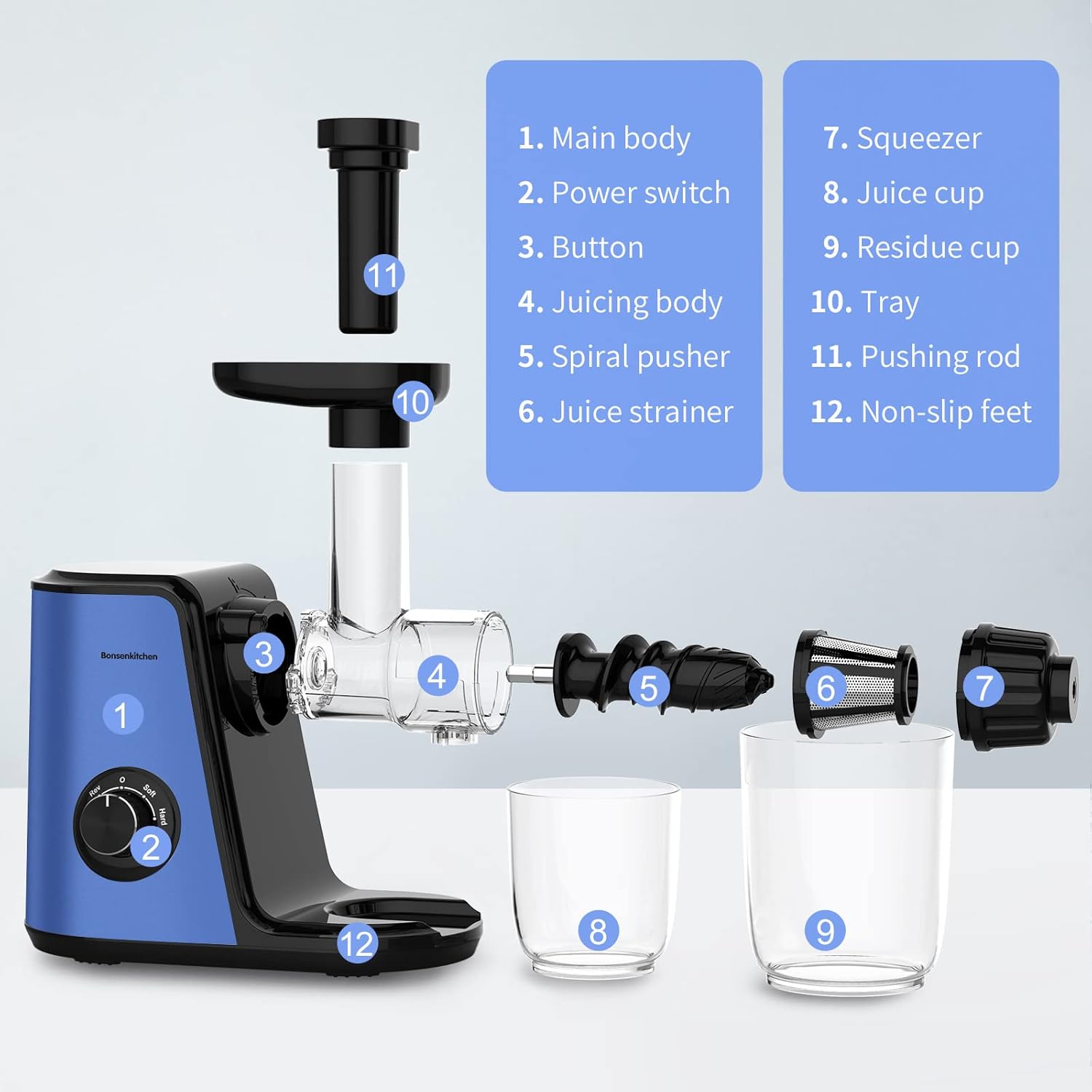 1. Main body
2. Power switch
3. Button
4. Juicing body
5. Spiral pusher
6. Juice strainer

7. Squeezer
8. Juice cup
9. Residue cup
10. Tray
11. Pushing rod
12. Non-slip feet

11

10

Bonsenkitchen

3

4

5

6

7

1

Rev
O
Soft
Hard

2

12

8

9