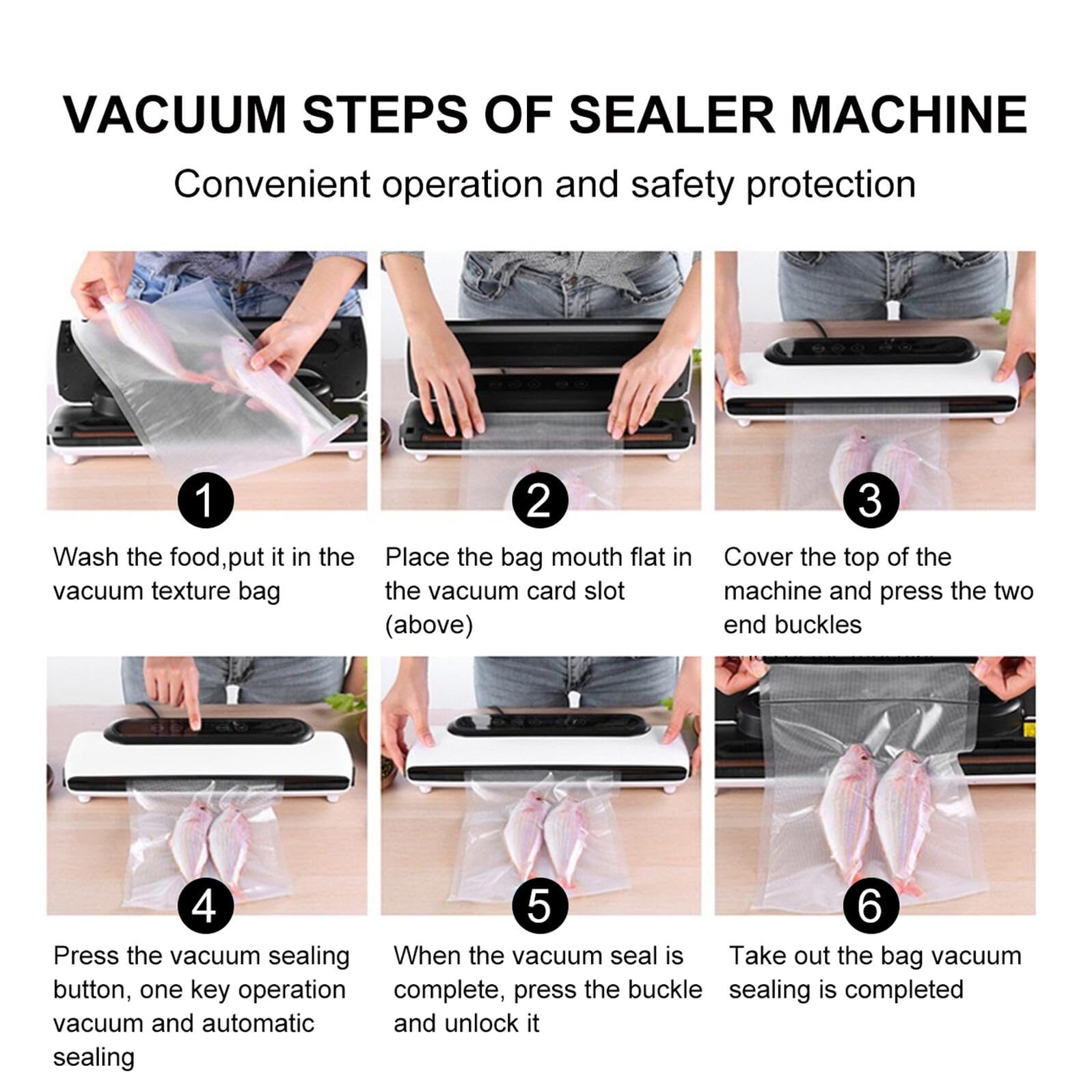 VACUUM STEPS OF SEALER MACHINE

Convenient operation and safety protection

1

Wash the food,put it in the vacuum texture bag

2

Place the bag mouth flat in the vacuum card slot (above)

3

Cover the top of the machine and press the two end buckles

4

Press the vacuum sealing button, one key operation vacuum and automatic sealing

5

When the vacuum seal is complete, press the buckle and unlock it

6

Take out the bag vacuum sealing is completed