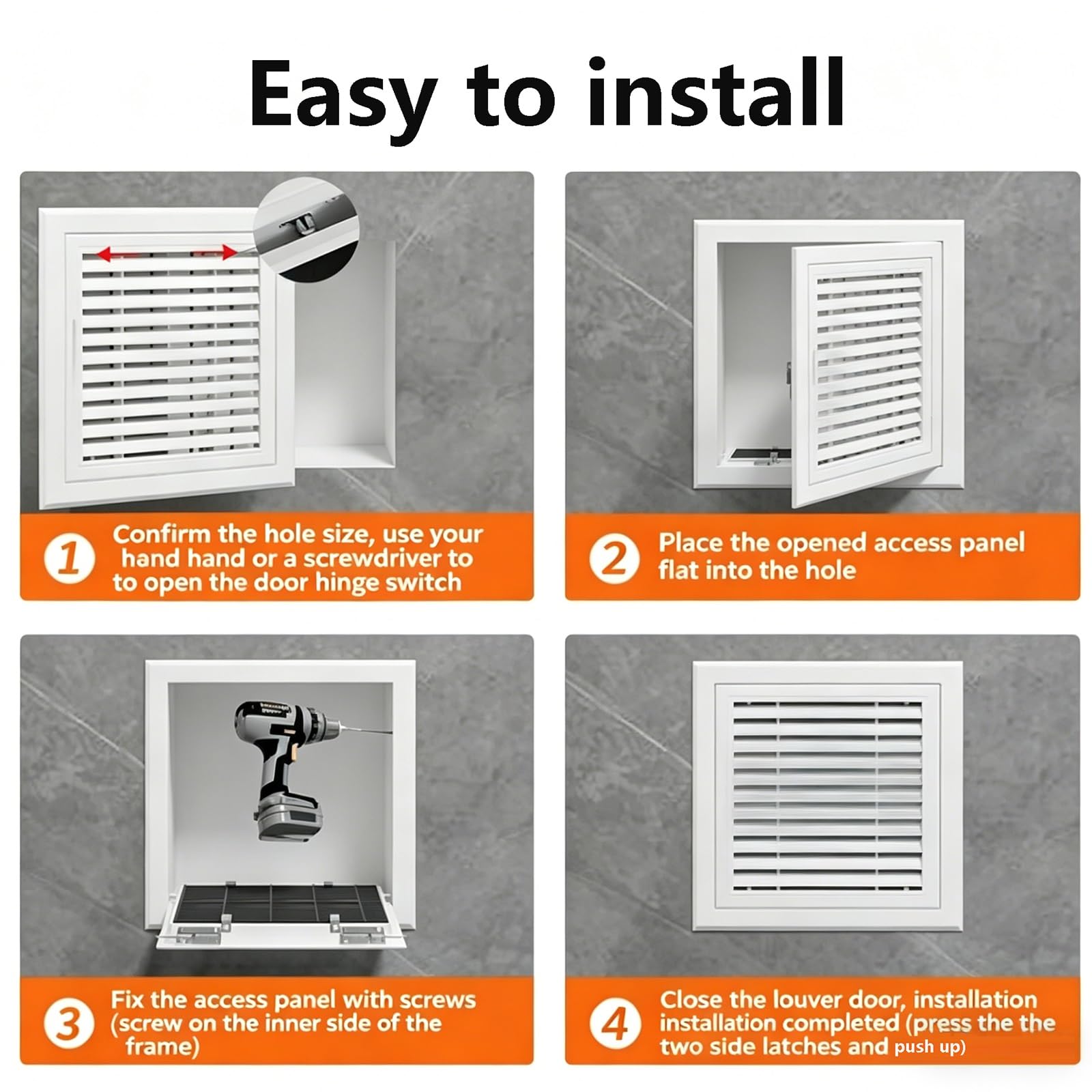 Easy to install

1
Confirm the hole size, use your hand hand or a screwdriver to to open the door hinge switch

2
Place the opened access panel flat into the hole

3
Fix the access panel with screws (screw on the inner side of the frame)

4
Close the louver door, installation installation completed (press the the two side latches and push up)