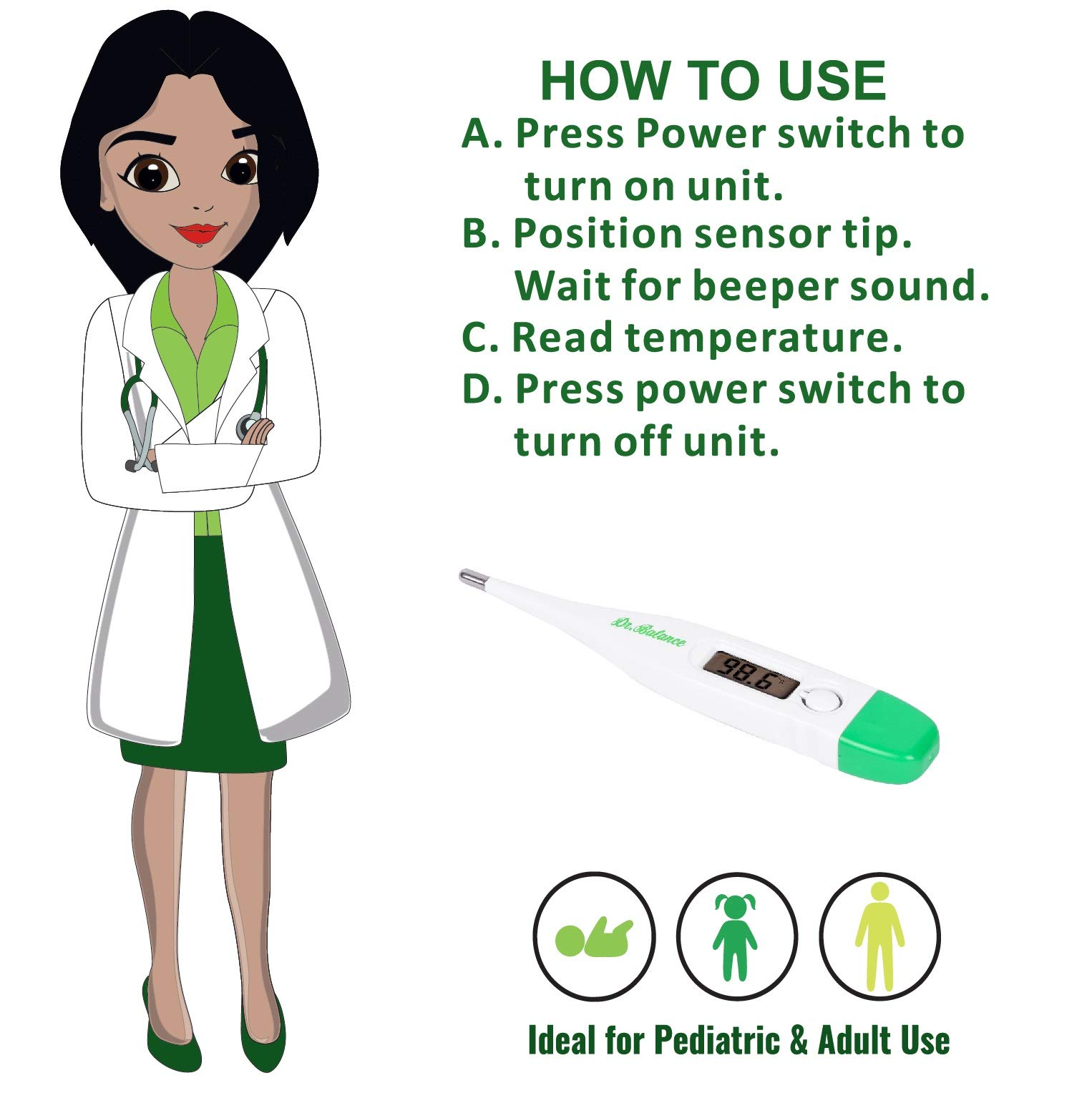 HOW TO USE

A. Press Power switch to turn on unit.

B. Position sensor tip. Wait for beeper sound.

C. Read temperature.

D. Press power switch to turn off unit.

Dr. Balance

98.6 °F

Ideal for Pediatric & Adult Use