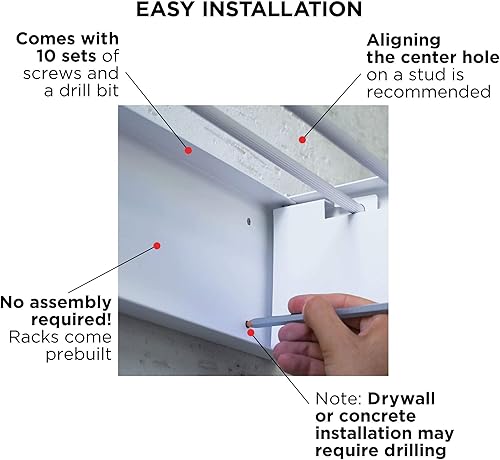 EASY INSTALLATION

Comes with 10 sets of screws and a drill bit

Aligning the center hole on a stud is recommended

No assembly required! Racks come prebuilt

Note: Drywall or concrete installation may require drilling