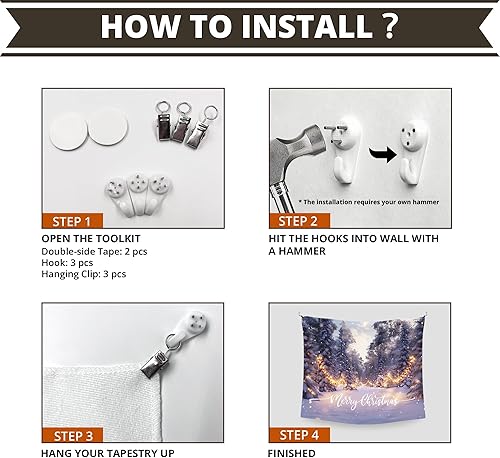 HOW TO INSTALL ?

STEP 1

OPEN THE TOOLKIT
Double-side Tape: 2 pcs
Hook: 3 pcs
Hanging Clip: 3 pcs

* The installation requires your own hammer

STEP 2

HIT THE HOOKS INTO WALL WITH A HAMMER

STEP 3

HANG YOUR TAPESTRY UP

Merry Christmas

STEP 4

FINISHED