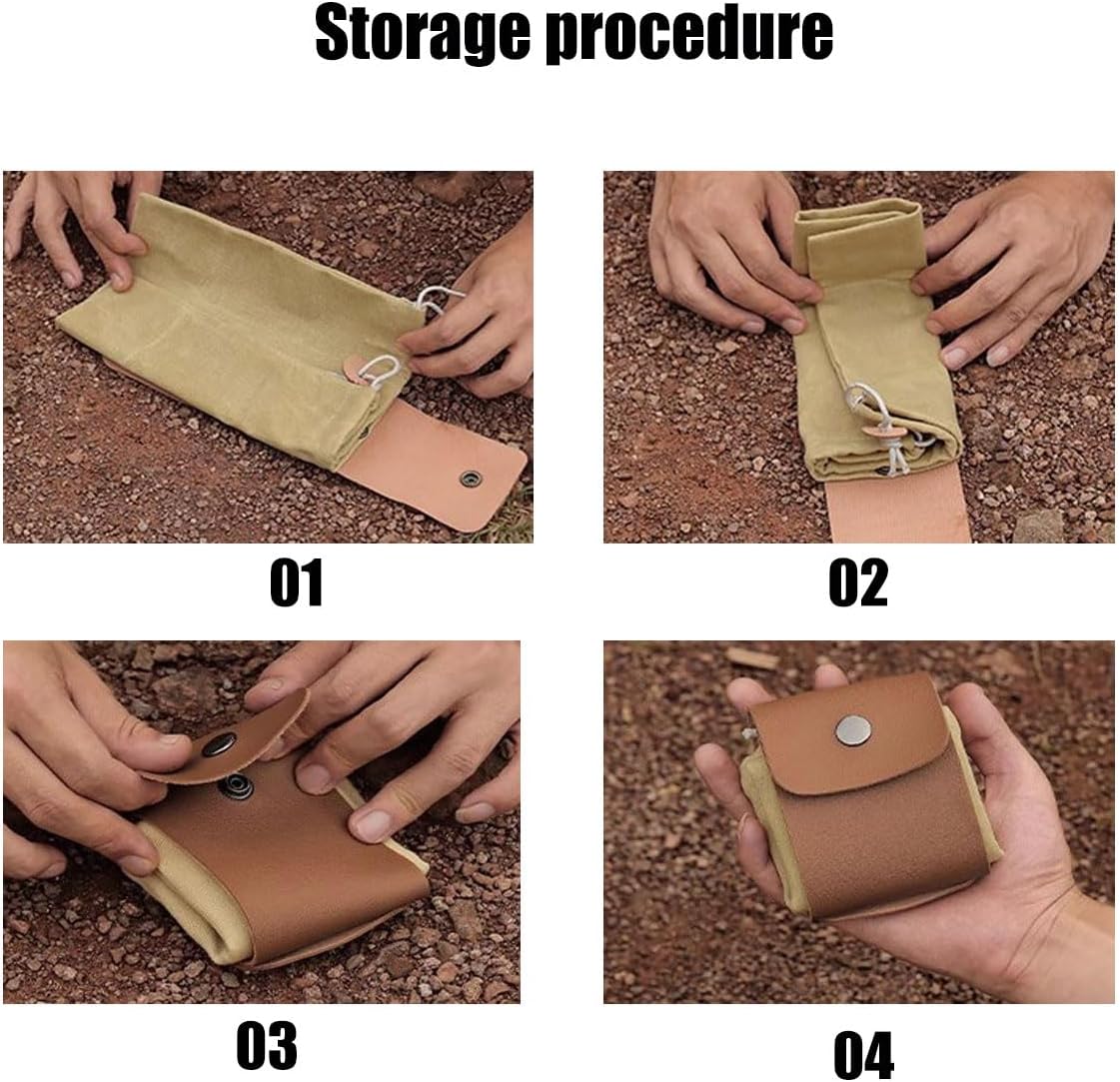 Storage procedure

01

02

03

04