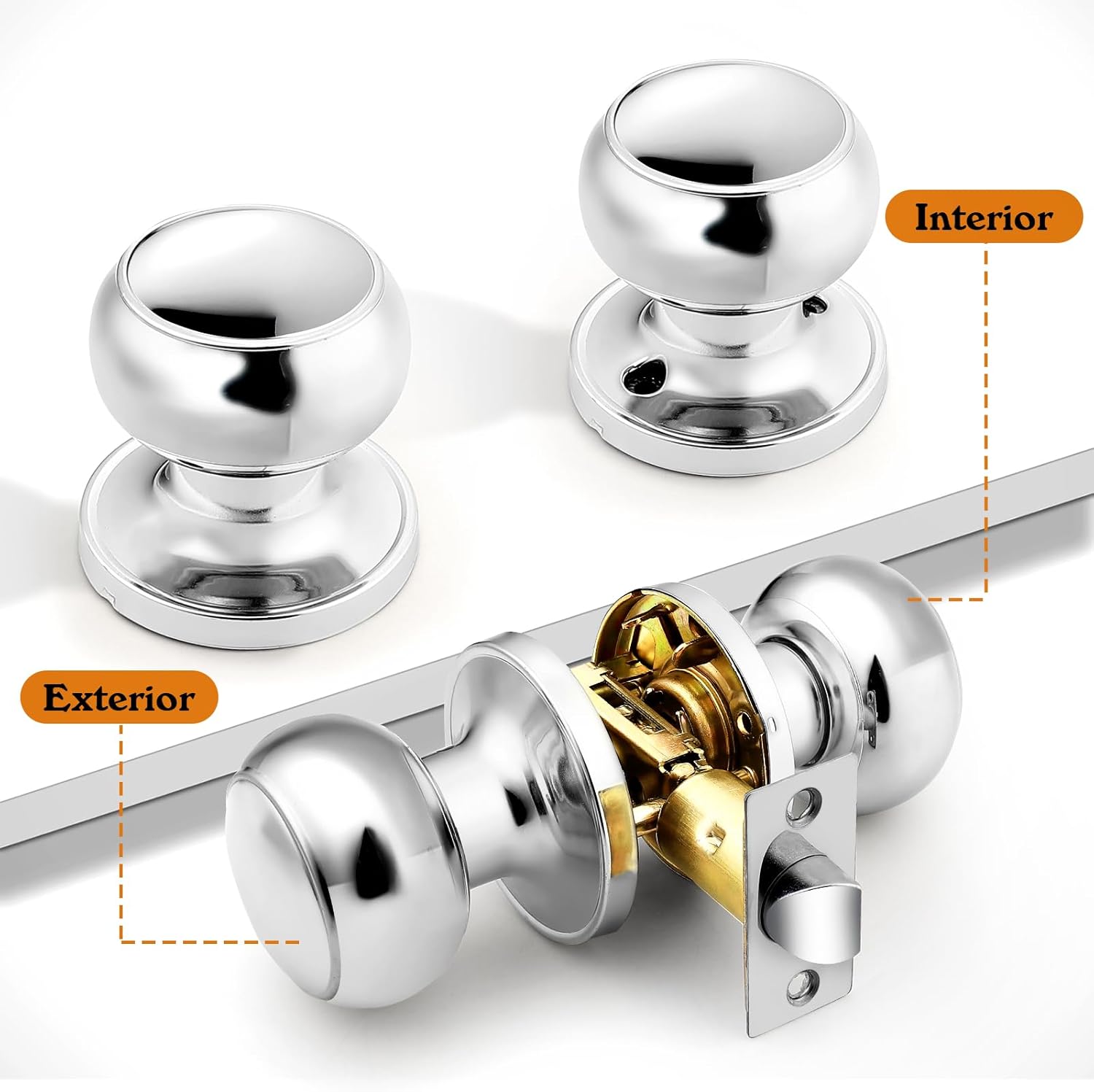 Interior

Exterior