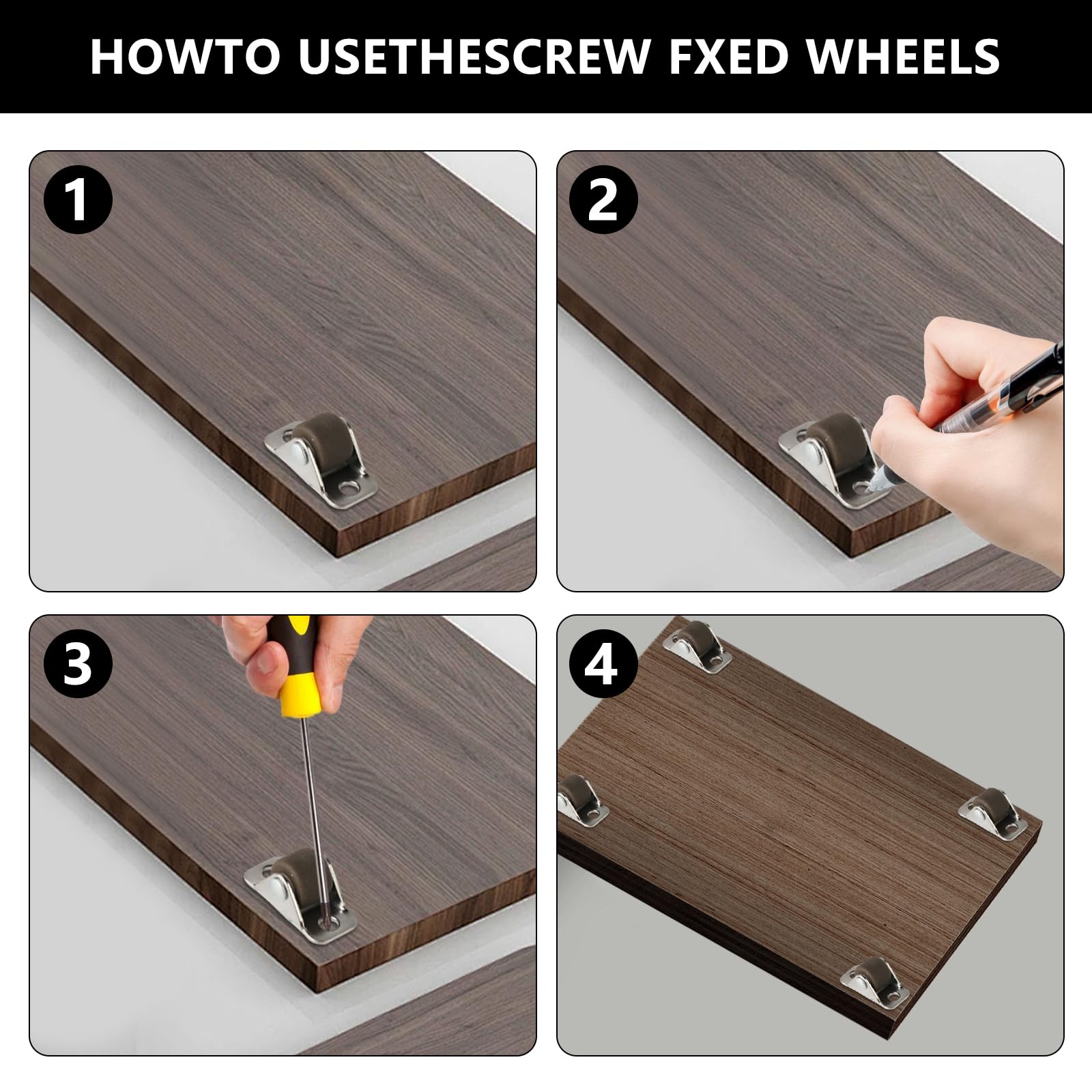 HOWTO USETHESCREW FXED WHEELS

1

2

3

4