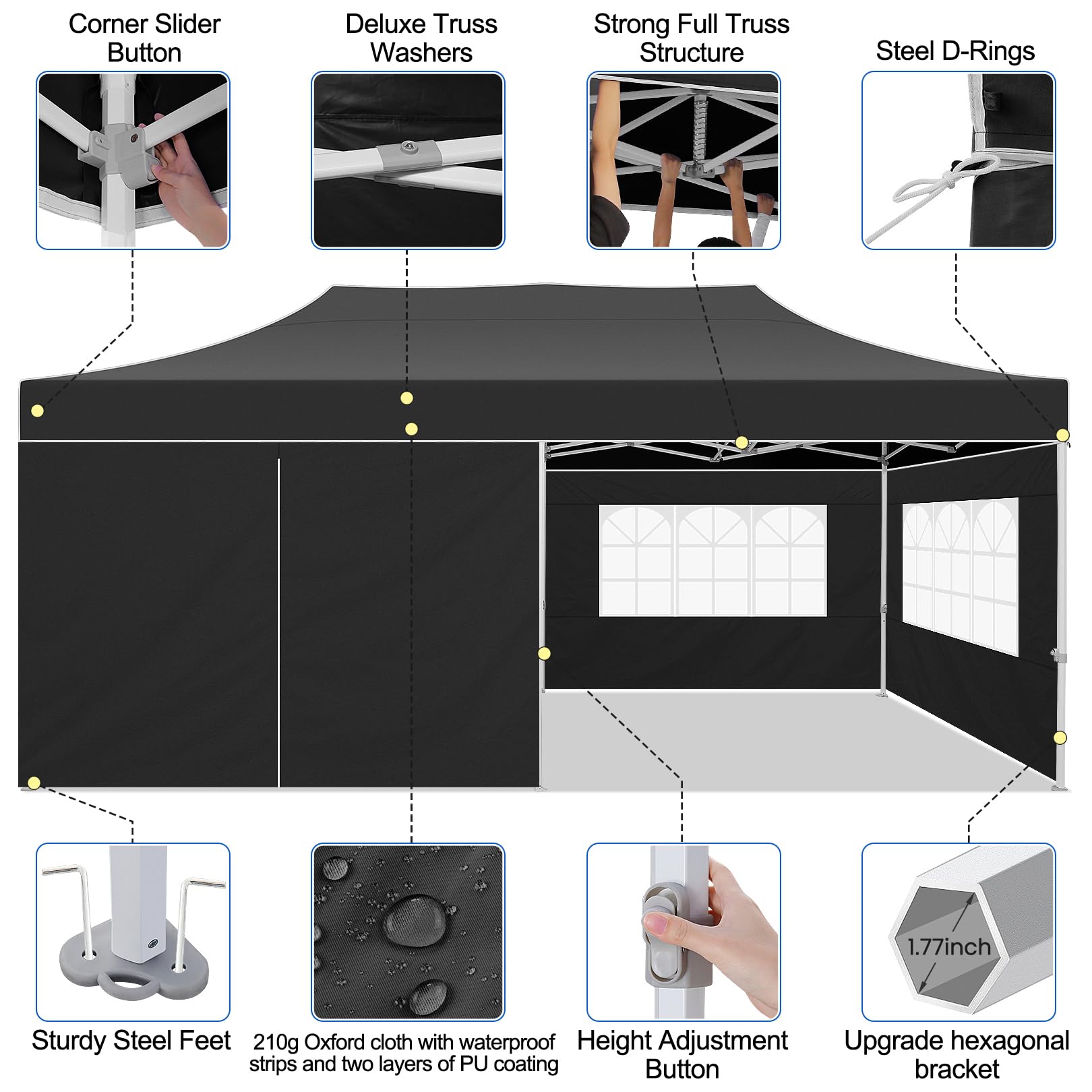 Corner Slider Button

Deluxe Truss Washers

Strong Full Truss Structure

Steel D-Rings

1.77inch

Sturdy Steel Feet

210g Oxford cloth with waterproof strips and two layers of PU coating

Height Adjustment Button

Upgrade hexagonal bracket