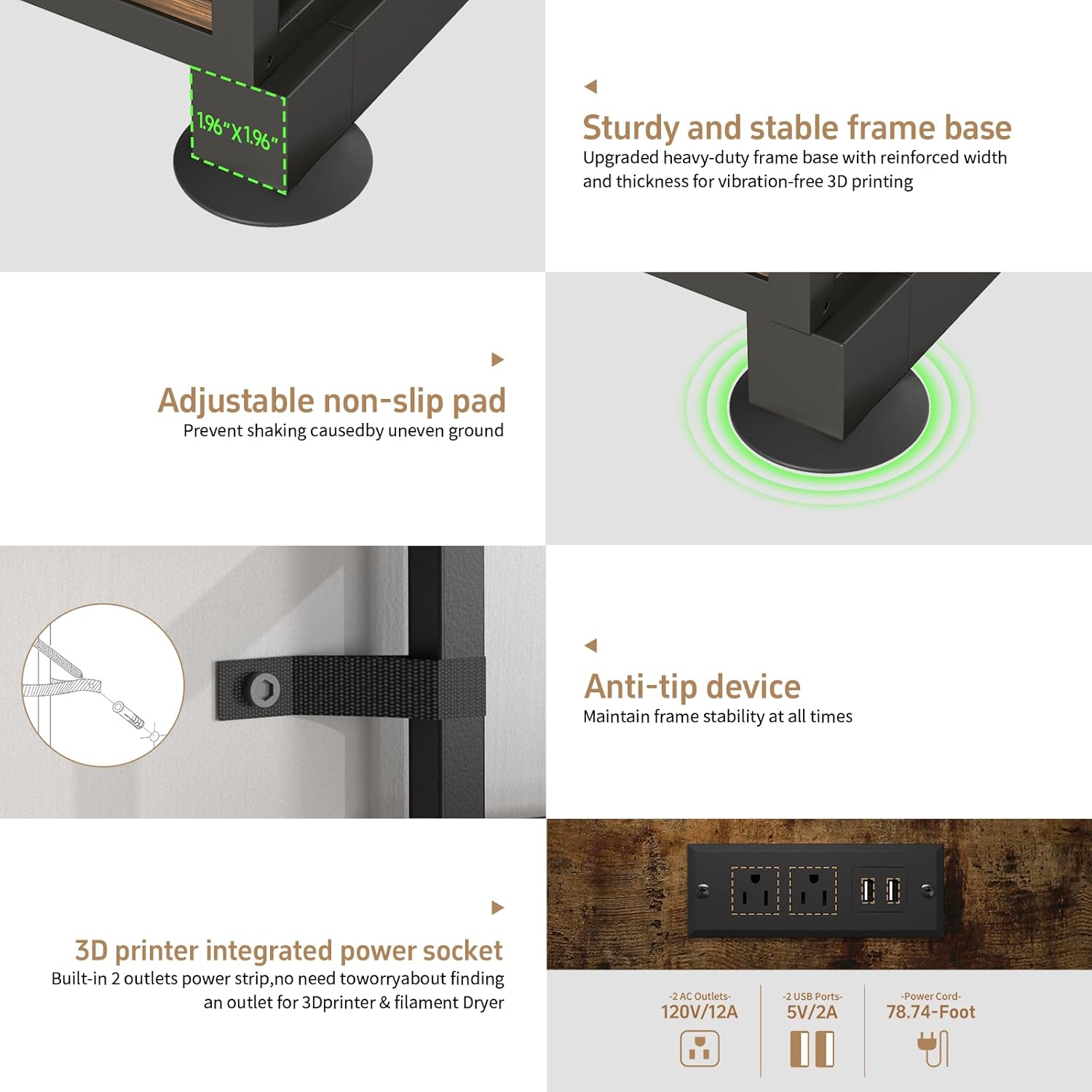 1.96"X1.96"

Sturdy and stable frame base
Upgraded heavy-duty frame base with reinforced width and thickness for vibration-free 3D printing

Adjustable non-slip pad
Prevent shaking causedby uneven ground

Anti-tip device
Maintain frame stability at all times

3D printer integrated power socket
Built-in 2 outlets power strip,no need toworryabout finding an outlet for 3Dprinter & filament Dryer

-2 AC Outlets-
120V/12A

-2 USB Ports-
5V/2A

-Power Cord-
78.74-Foot