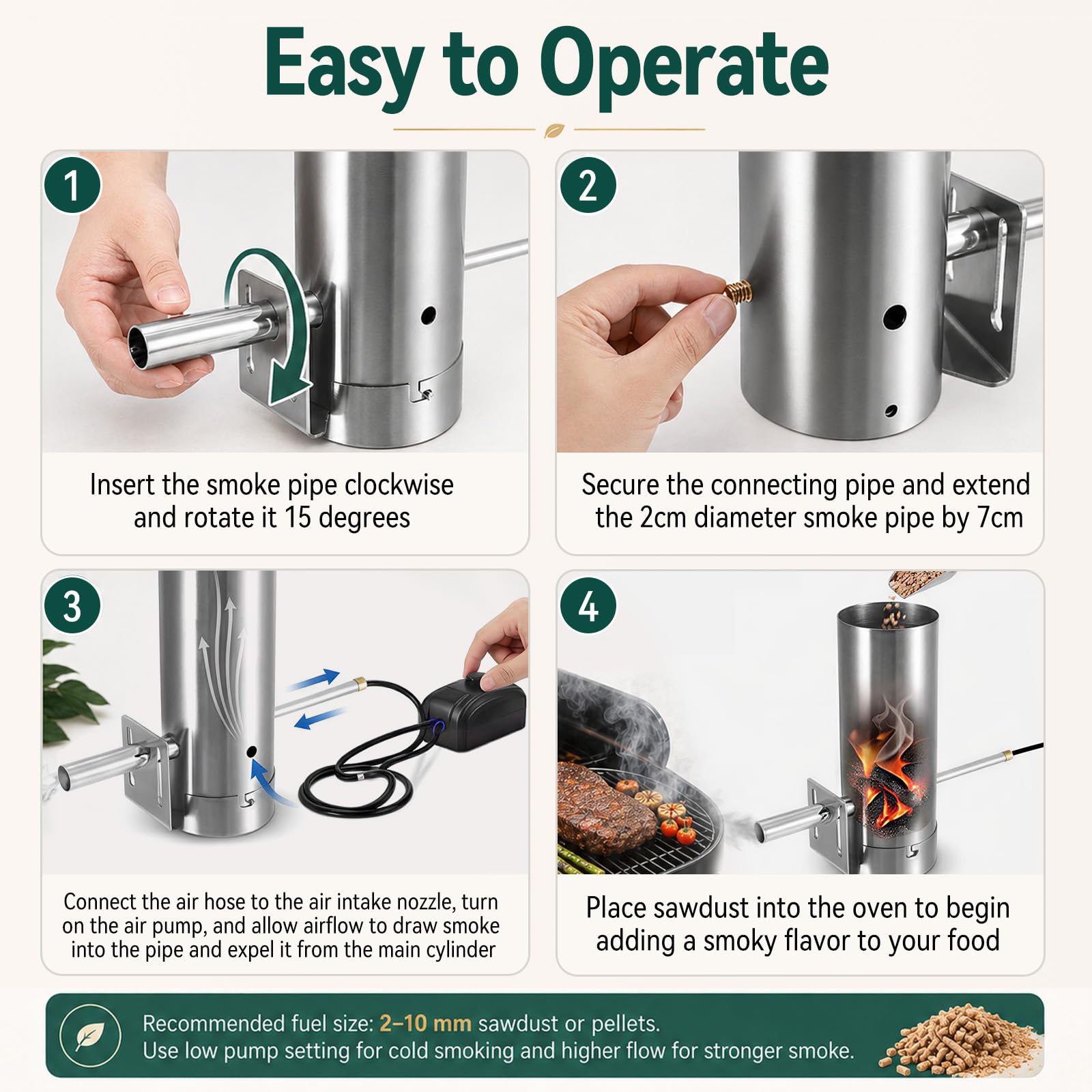 Easy to Operate

1

Insert the smoke pipe clockwise and rotate it 15 degrees

2

Secure the connecting pipe and extend the 2cm diameter smoke pipe by 7cm

3

Connect the air hose to the air intake nozzle, turn on the air pump, and allow airflow to draw smoke into the pipe and expel it from the main cylinder

4

Place sawdust into the oven to begin adding a smoky flavor to your food

Recommended fuel size: 2–10 mm sawdust or pellets.
Use low pump setting for cold smoking and higher flow for stronger smoke.